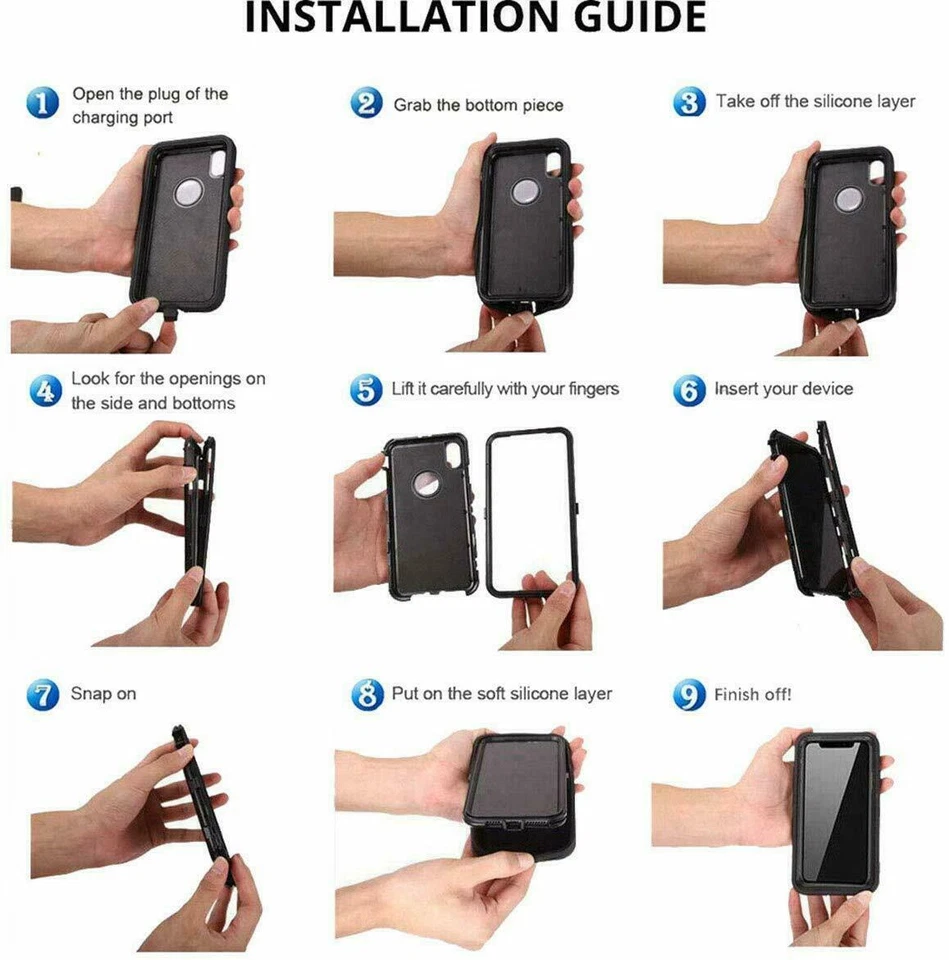 INSTALLATION GUIDE

1 Open the plug of the charging port

2 Grab the bottom piece

3 Take off the silicone layer

4 Look for the openings on the side and bottoms

5 Lift it carefully with your fingers

6 Insert your device

7 Snap on

8 Put on the soft silicone layer

9 Finish off!