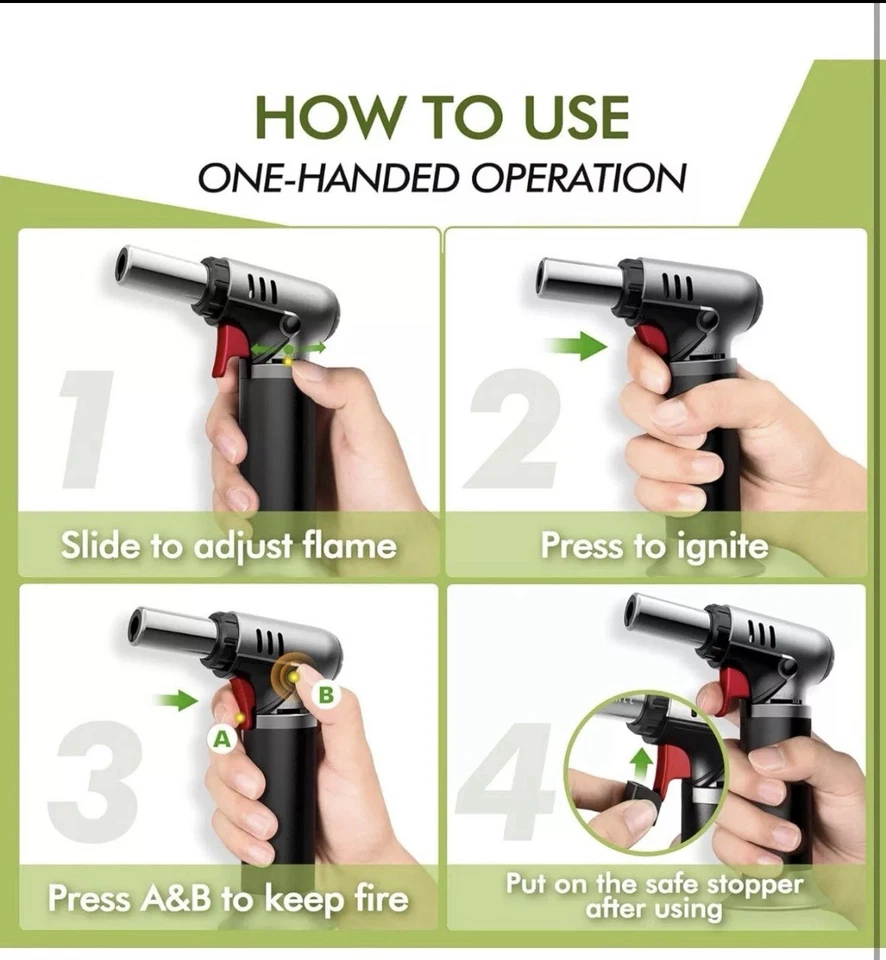 HOW TO USE
ONE-HANDED OPERATION

1
Slide to adjust flame

2
Press to ignite

3
A
B
Press A&B to keep fire

4
Put on the safe stopper after using