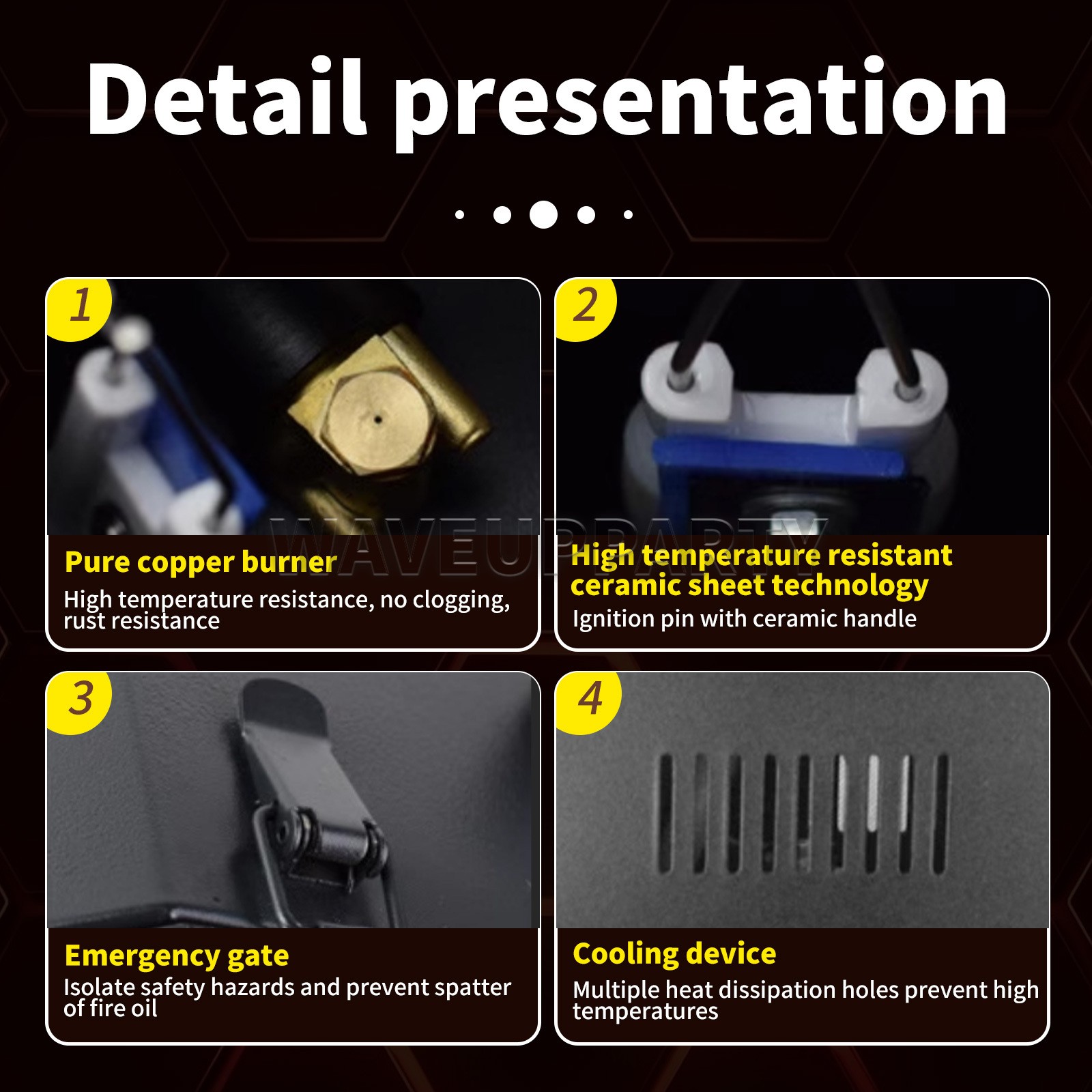 Detail presentation

1

Pure copper burner

High temperature resistance, no clogging, rust resistance

2

High temperature resistant ceramic sheet technology

Ignition pin with ceramic handle

WAVEUPPARTY

3

Emergency gate

Isolate safety hazards and prevent spatter of fire oil

4

Cooling device

Multiple heat dissipation holes prevent high temperatures