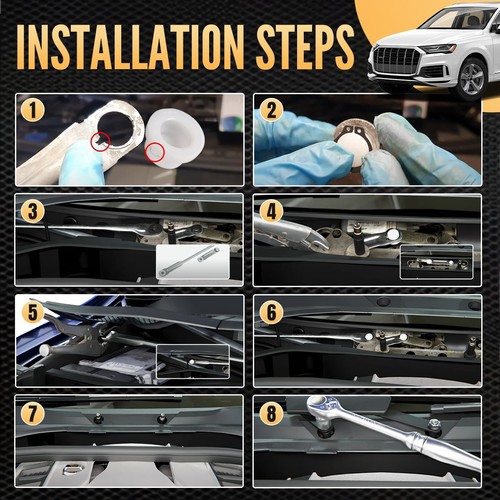 INSTALLATION STEPS

1

2

3

4

5

6

7

8