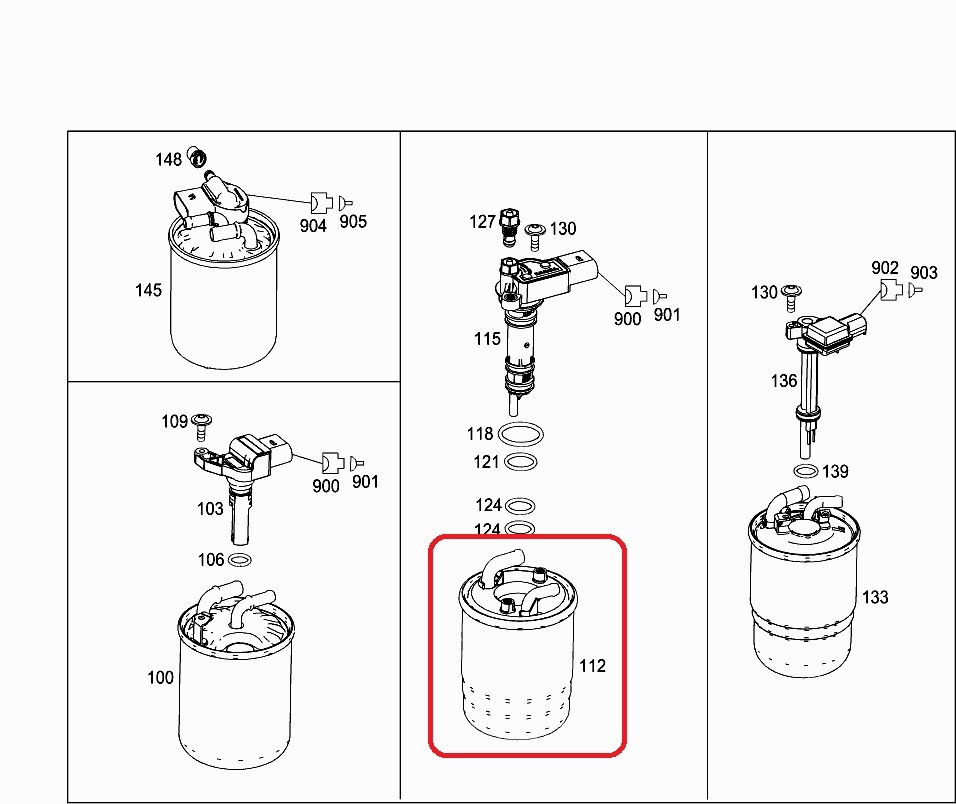 148
904
905
145
109
900
901
103
106
100
127
130
900
901
115
118
121
124
124
112
130
902
903
136
139
133