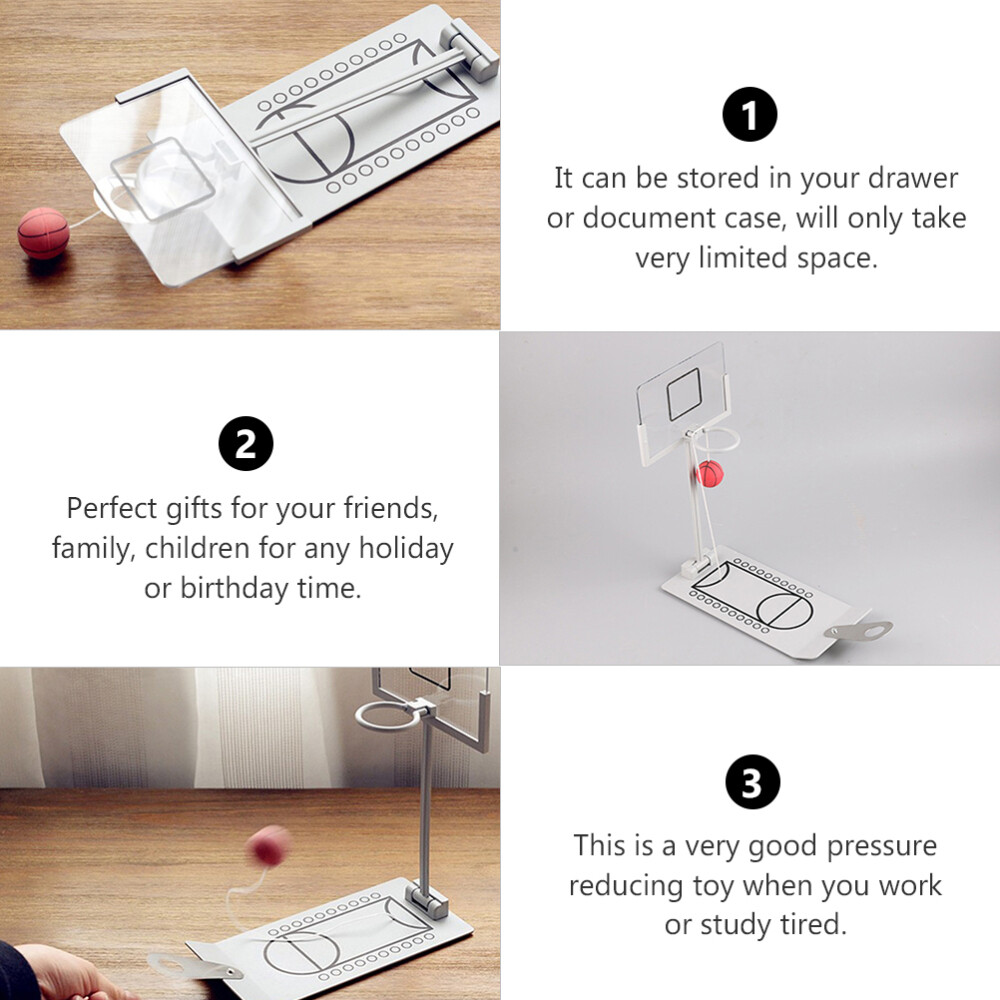 1

It can be stored in your drawer or document case, will only take very limited space.

2

Perfect gifts for your friends, family, children for any holiday or birthday time.

3

This is a very good pressure reducing toy when you work or study tired.