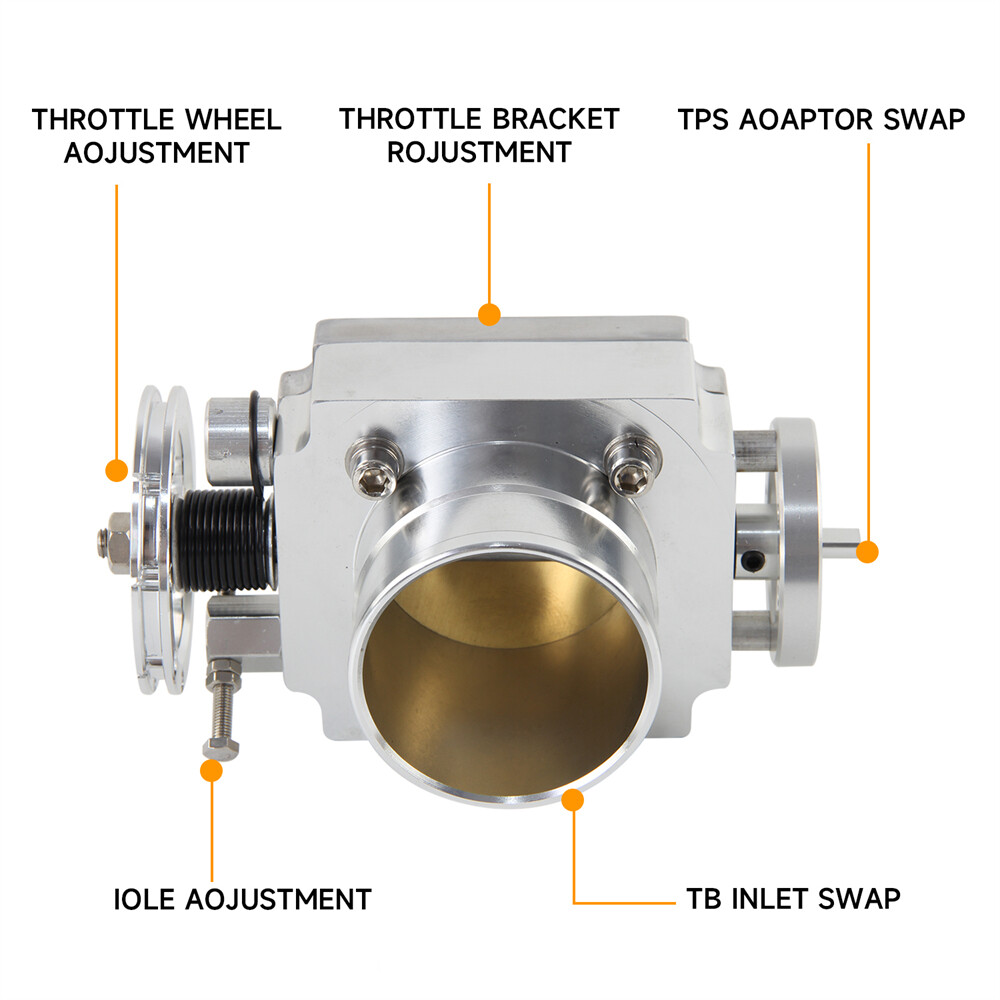 THROTTLE WHEEL AOJUSTMENT

THROTTLE BRACKET ROJUSTMENT

TPS AOAPTOR SWAP

IOLE AOJUSTMENT

TB INLET SWAP