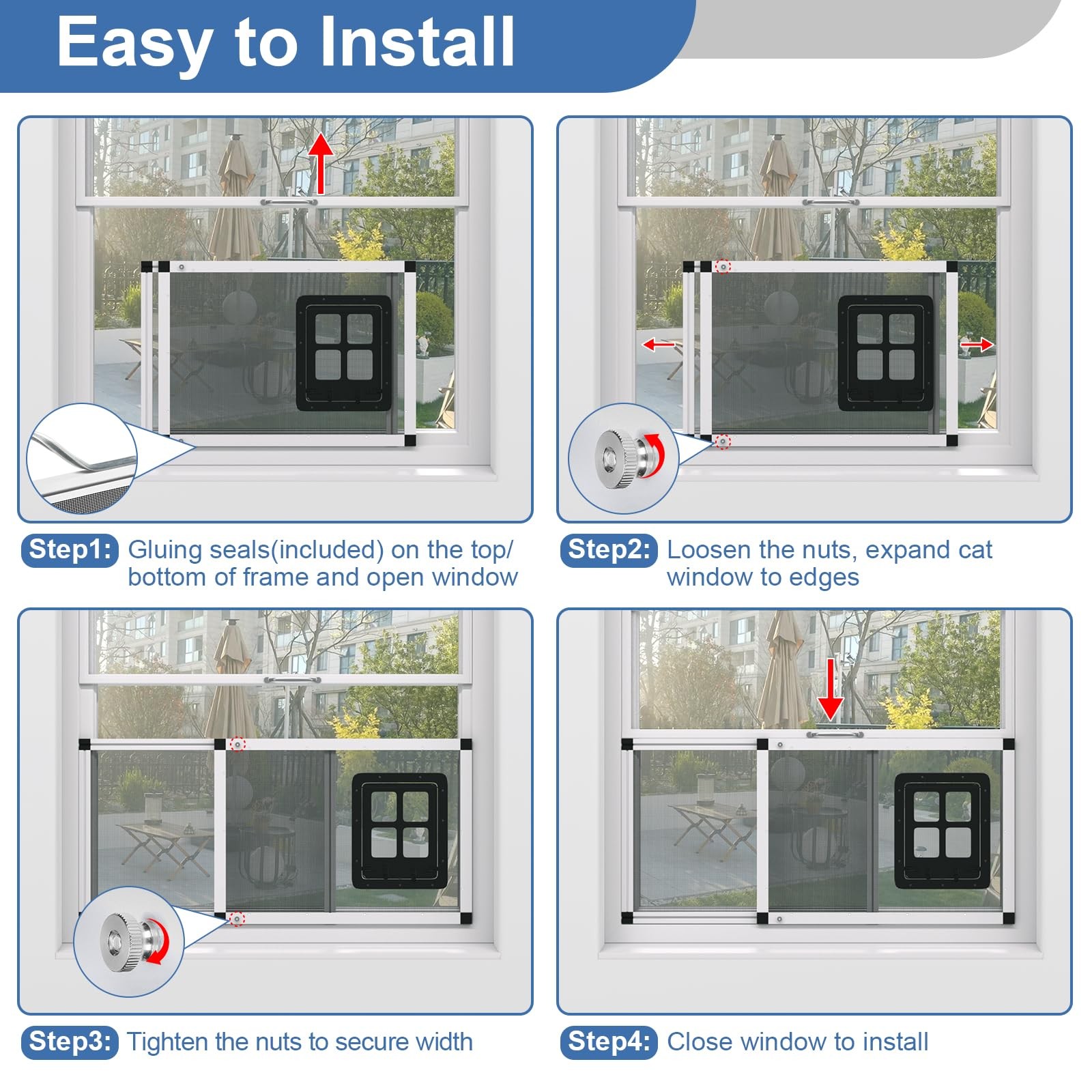 Easy to Install

Step1: Gluing seals(included) on the top/ bottom of frame and open window

Step2: Loosen the nuts, expand cat window to edges

Step3: Tighten the nuts to secure width

Step4: Close window to install