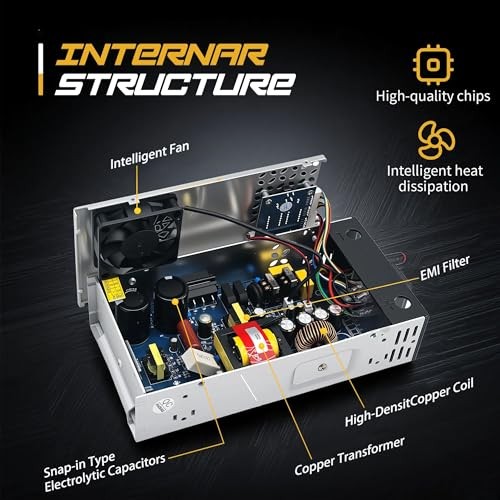 INTERNAR STRUCTURE

High-quality chips

Intelligent heat dissipation

Intelligent Fan

EMI Filter

High-DensitCopper Coil

Copper Transformer

Snap-in Type Electrolytic Capacitors