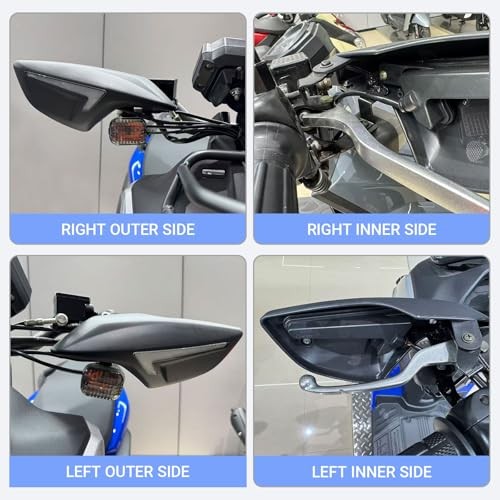 RIGHT OUTER SIDE

RIGHT INNER SIDE

LEFT OUTER SIDE

LEFT INNER SIDE