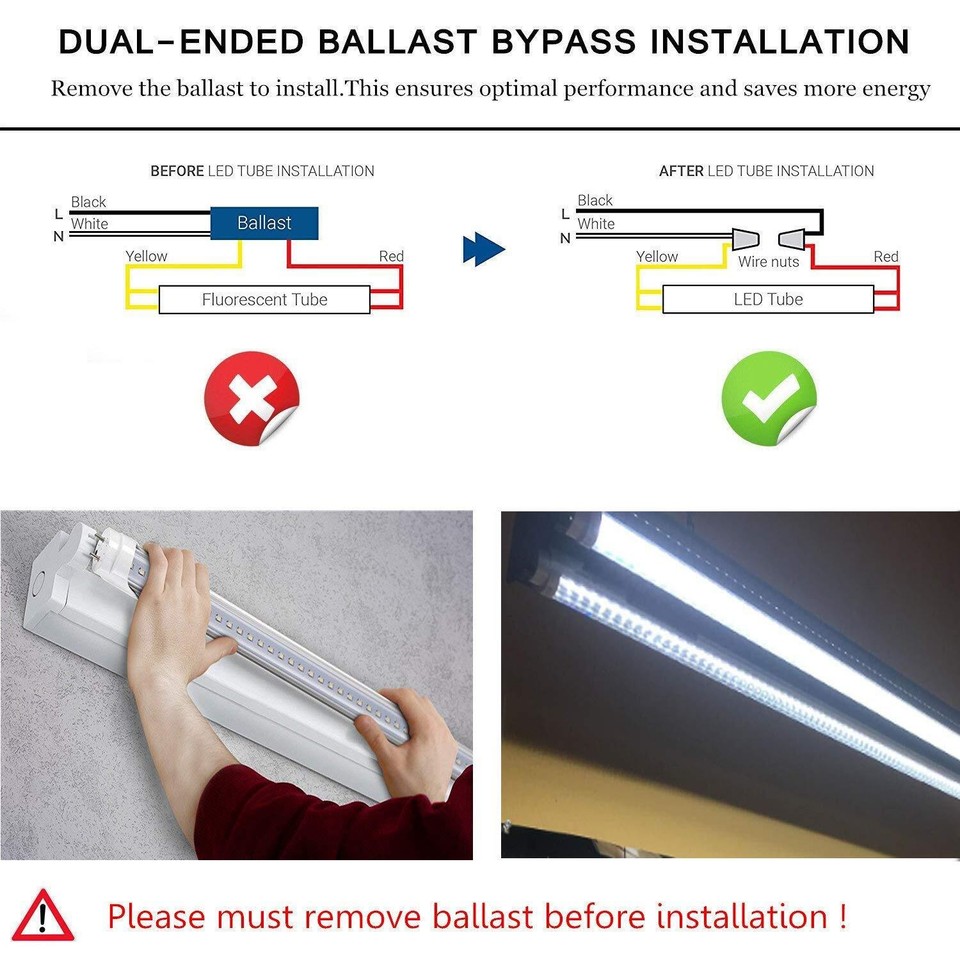 DUAL-ENDED BALLAST BYPASS INSTALLATION

Remove the ballast to install.This ensures optimal performance and saves more energy

BEFORE LED TUBE INSTALLATION

L
N
Black
White
Ballast
Yellow
Red
Fluorescent Tube

AFTER LED TUBE INSTALLATION

L
N
Black
White
Yellow
Wire nuts
Red
LED Tube

Please must remove ballast before installation !