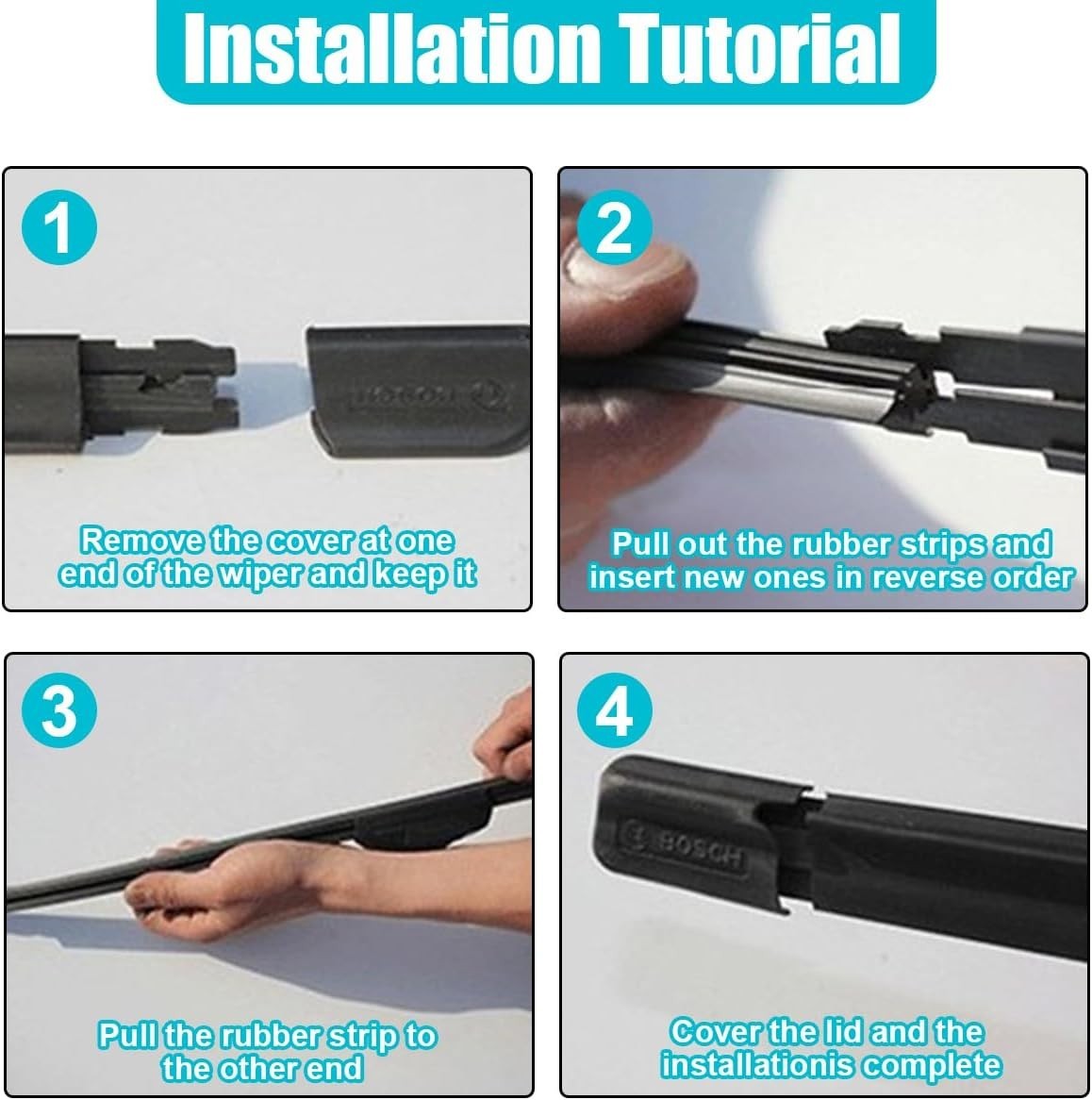 Installation Tutorial

1

BOSCH

Remove the cover at one end of the wiper and keep it

2

Pull out the rubber strips and insert new ones in reverse order

3

Pull the rubber strip to the other end

4

BOSCH

Cover the lid and the installationis complete