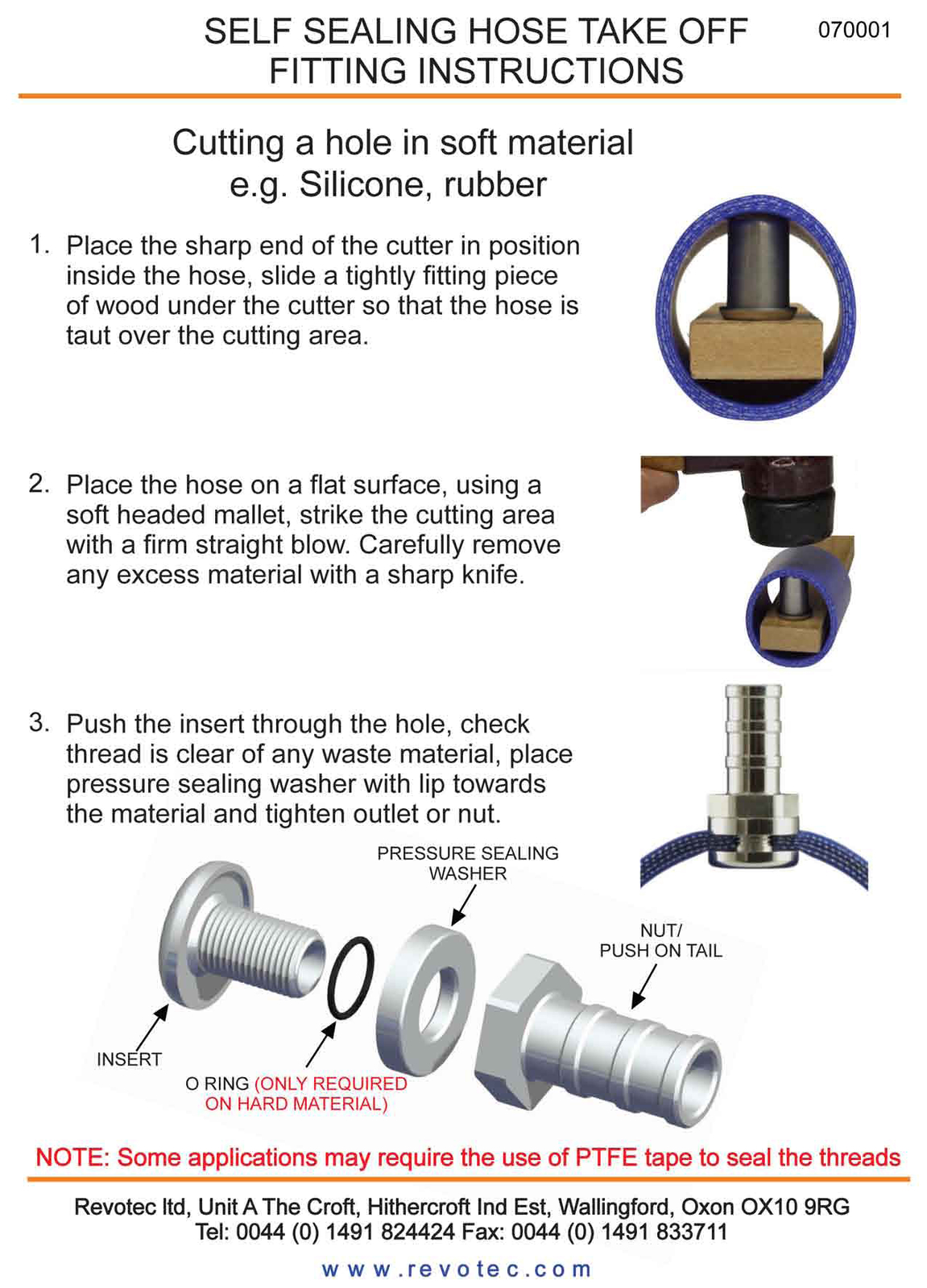 SELF SEALING HOSE TAKE OFF FITTING INSTRUCTIONS

070001

Cutting a hole in soft material
e.g. Silicone, rubber

1. Place the sharp end of the cutter in position inside the hose, slide a tightly fitting piece of wood under the cutter so that the hose is taut over the cutting area.

2. Place the hose on a flat surface, using a soft headed mallet, strike the cutting area with a firm straight blow. Carefully remove any excess material with a sharp knife.

3. Push the insert through the hole, check thread is clear of any waste material, place pressure sealing washer with lip towards the material and tighten outlet or nut.

PRESSURE SEALING WASHER

NUT/ PUSH ON TAIL

INSERT

O RING (ONLY REQUIRED ON HARD MATERIAL)

NOTE: Some applications may require the use of PTFE tape to seal the threads

Revotec ltd, Unit A The Croft, Hithercroft Ind Est, Wallingford, Oxon OX10 9RG
Tel: 0044 (0) 1491 824424 Fax: 0044 (0) 1491 833711

www.revotec.com