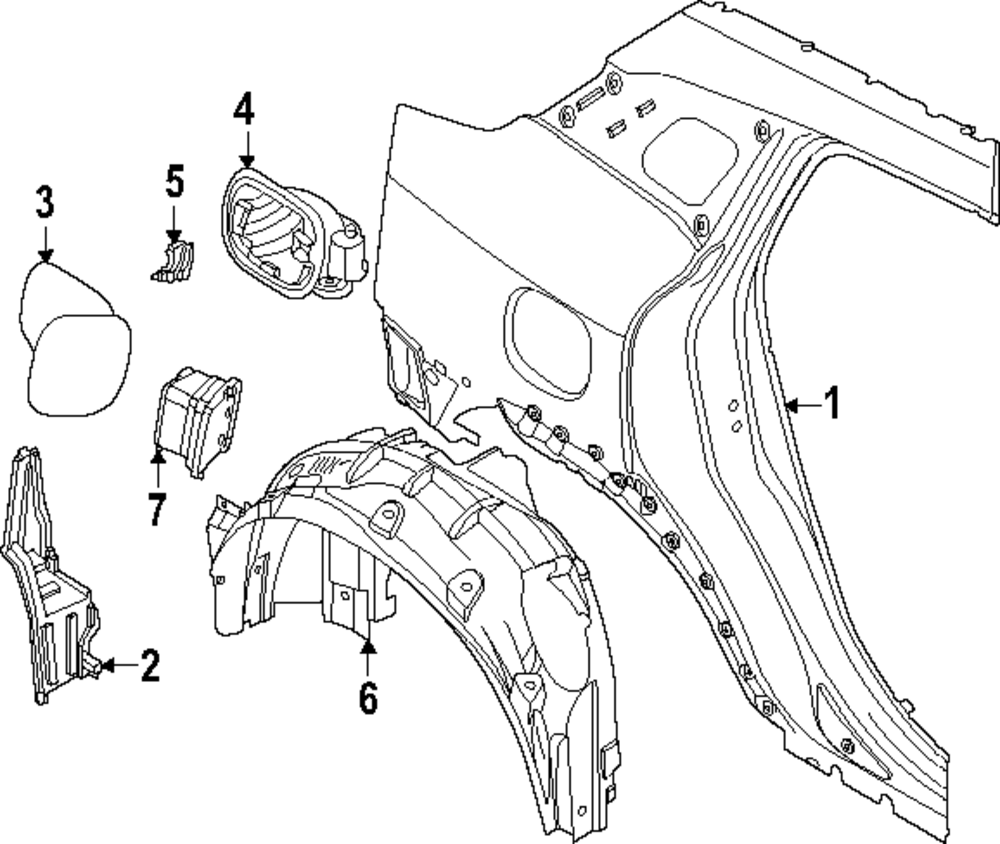 4
5
3
1
7
2
6