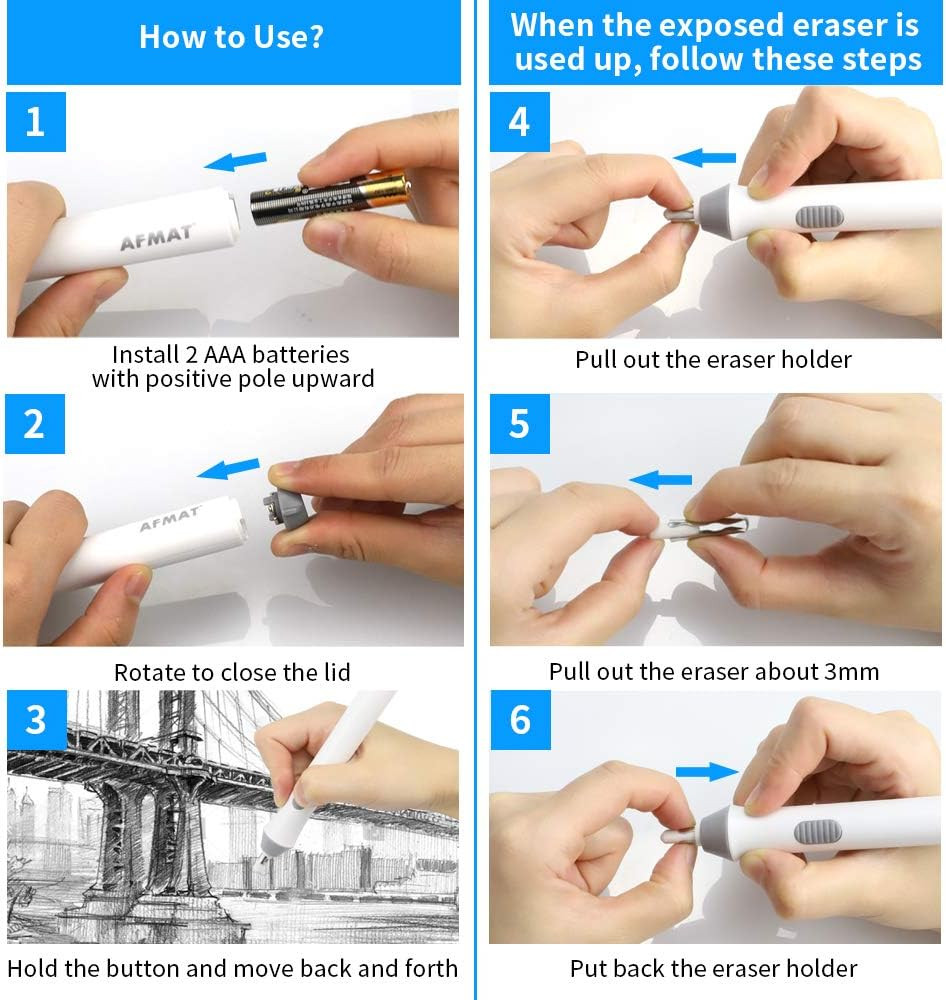 How to Use?

1

AFMAT

Install 2 AAA batteries with positive pole upward

2

AFMAT

Rotate to close the lid

3

Hold the button and move back and forth

When the exposed eraser is used up, follow these steps

4

Pull out the eraser holder

5

Pull out the eraser about 3mm

6

Put back the eraser holder