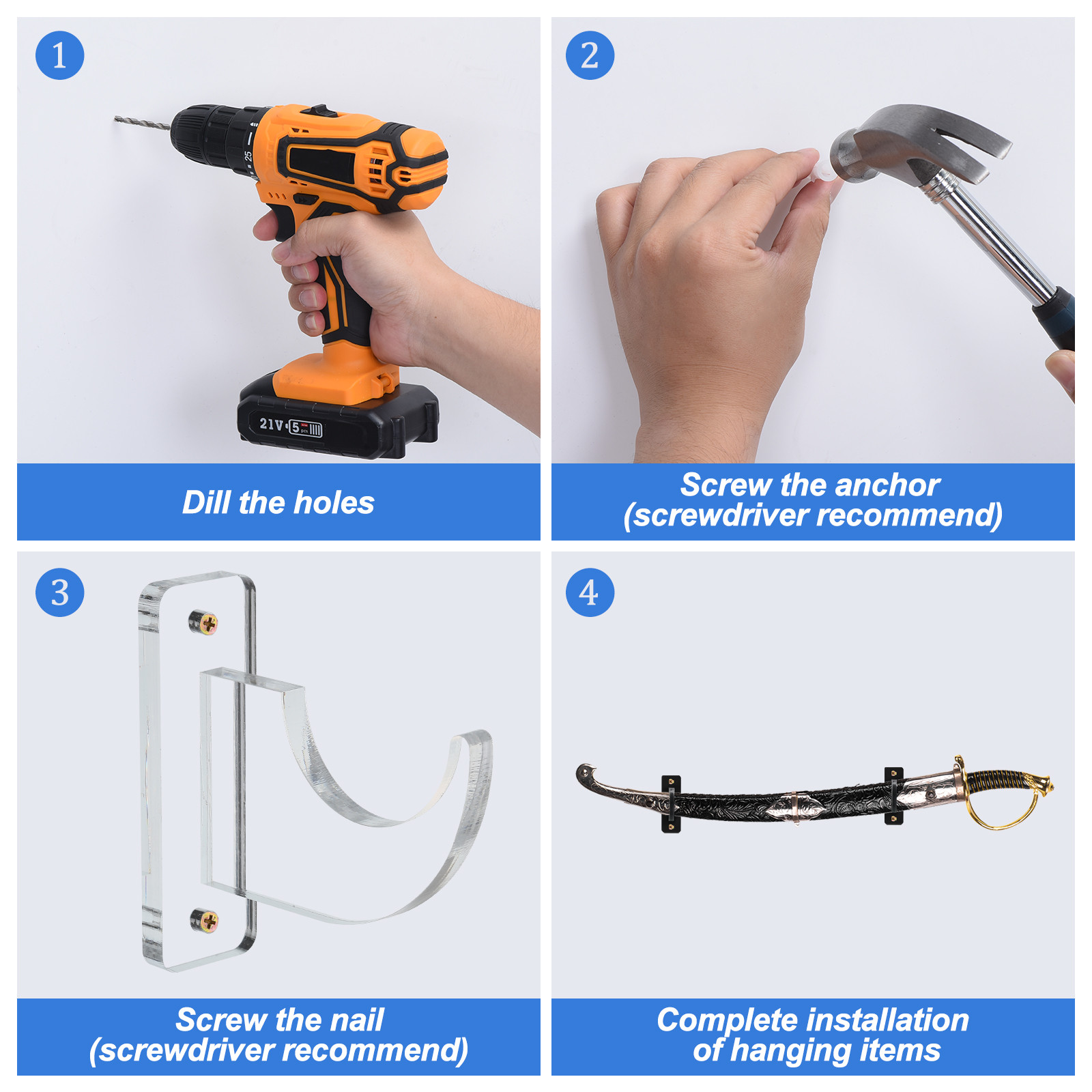 1

25

21V 5

Dill the holes

2

Screw the anchor (screwdriver recommend)

3

Screw the nail (screwdriver recommend)

4

Complete installation of hanging items