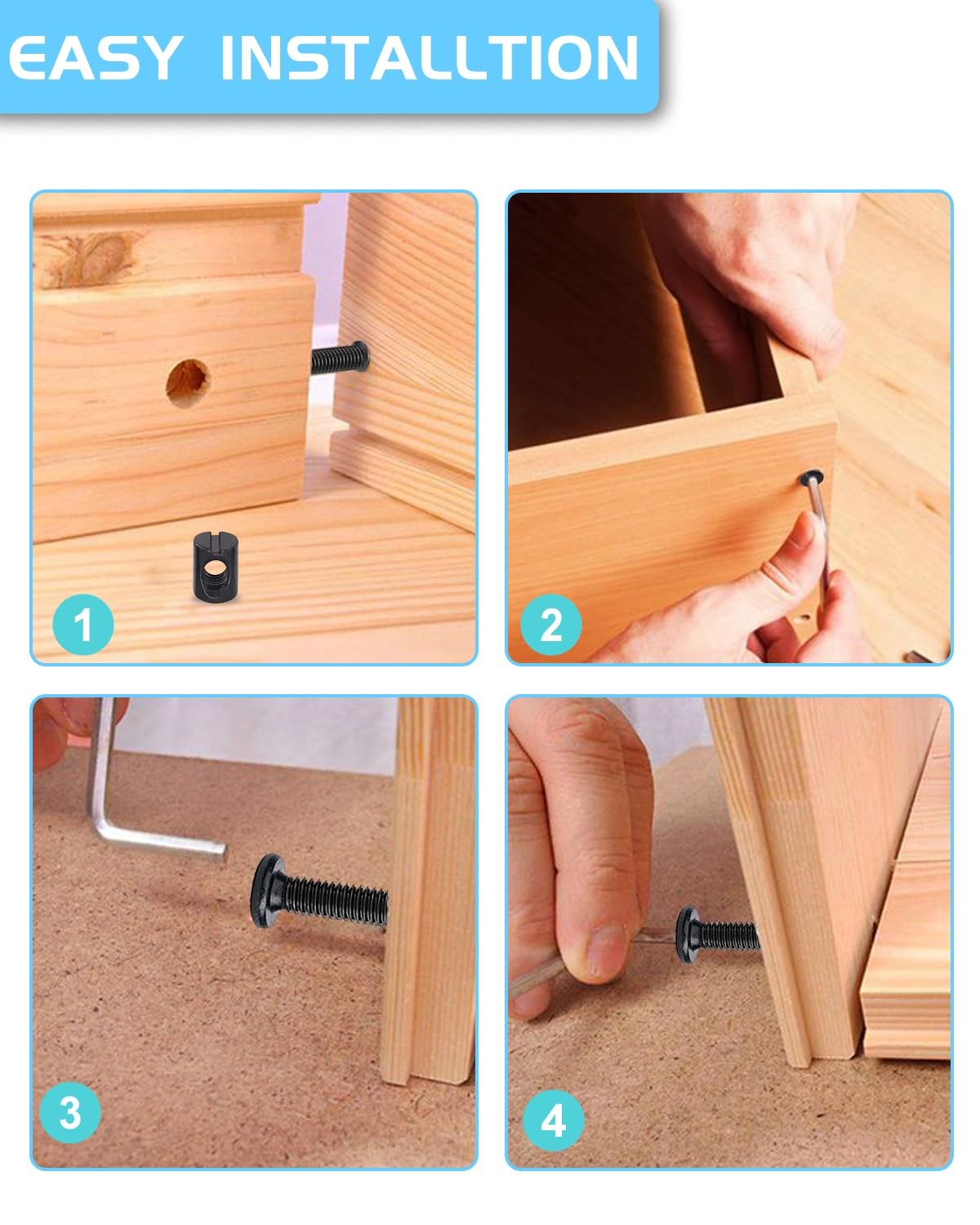 EASY INSTALLTION

1

2

3

4