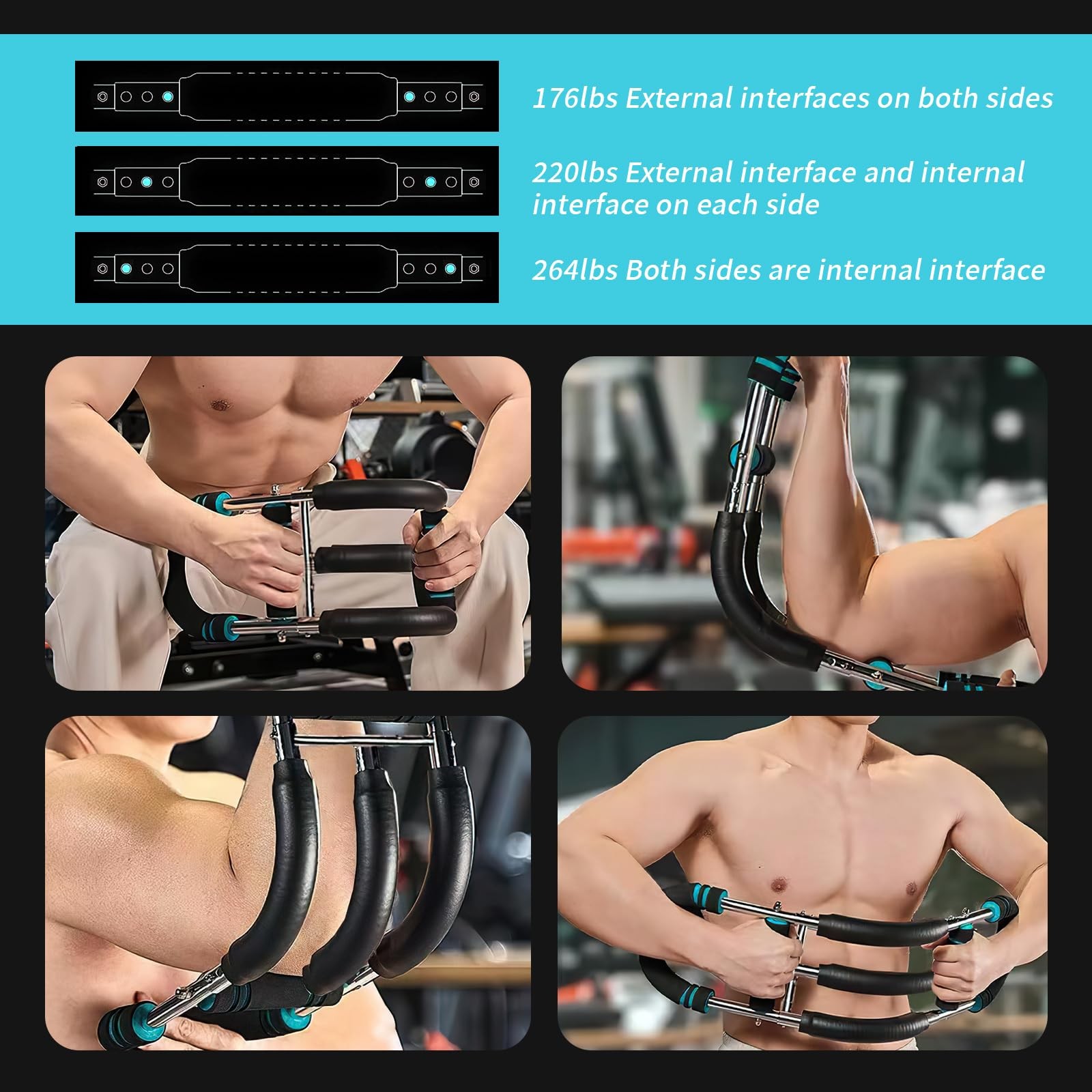 176lbs External interfaces on both sides

220lbs External interface and internal interface on each side

264lbs Both sides are internal interface