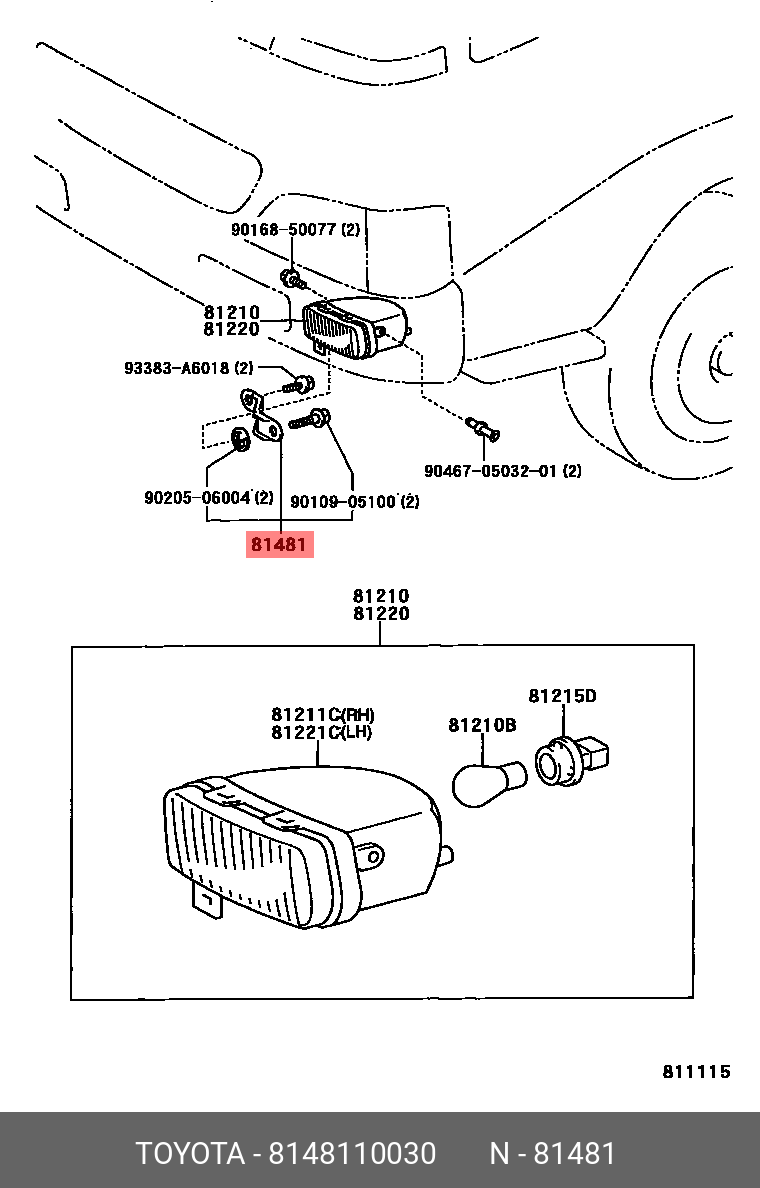 90168-50077 (2)

81210
81220

93383-A6018 (2)

90467-05032-01 (2)

90205-06004 (2)

90109-05100 (2)

81481

81210
81220

81211C(RH)
81221C(LH)

81210B

81215D

811115

TOYOTA - 8148110030 N - 81481