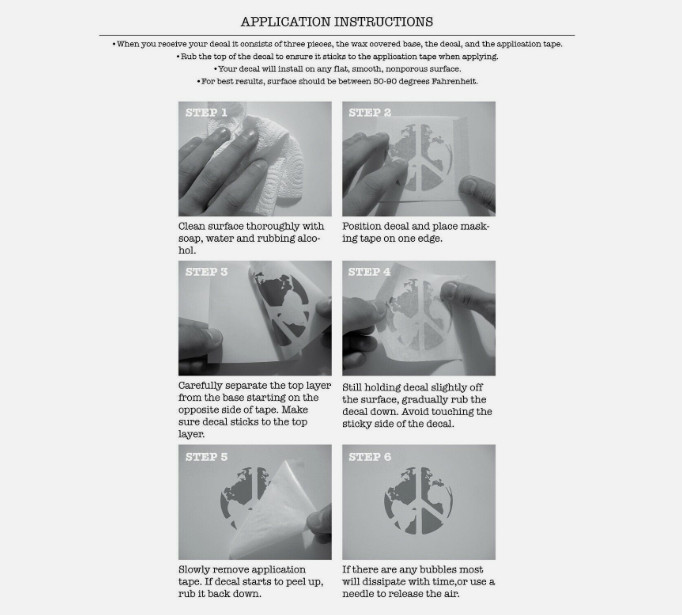 APPLICATION INSTRUCTIONS

• When you receive your decal it consists of three pieces, the wax covered base, the decal, and the application tape.
• Rub the top of the decal to ensure it sticks to the application tape when applying.
• Your decal will install on any flat, smooth, nonporous surface.
• For best results, surface should be between 50-90 degrees Fahrenheit.

STEP 1

Clean surface thoroughly with soap, water and rubbing alcohol.

STEP 2

Position decal and place masking tape on one edge.

STEP 3

Carefully separate the top layer from the base starting on the opposite side of tape. Make sure decal sticks to the top layer.

STEP 4

Still holding decal slightly off the surface, gradually rub the decal down. Avoid touching the sticky side of the decal.

STEP 5

Slowly remove application tape. If decal starts to peel up, rub it back down.

STEP 6

If there are any bubbles most will dissipate with time,or use a needle to release the air.