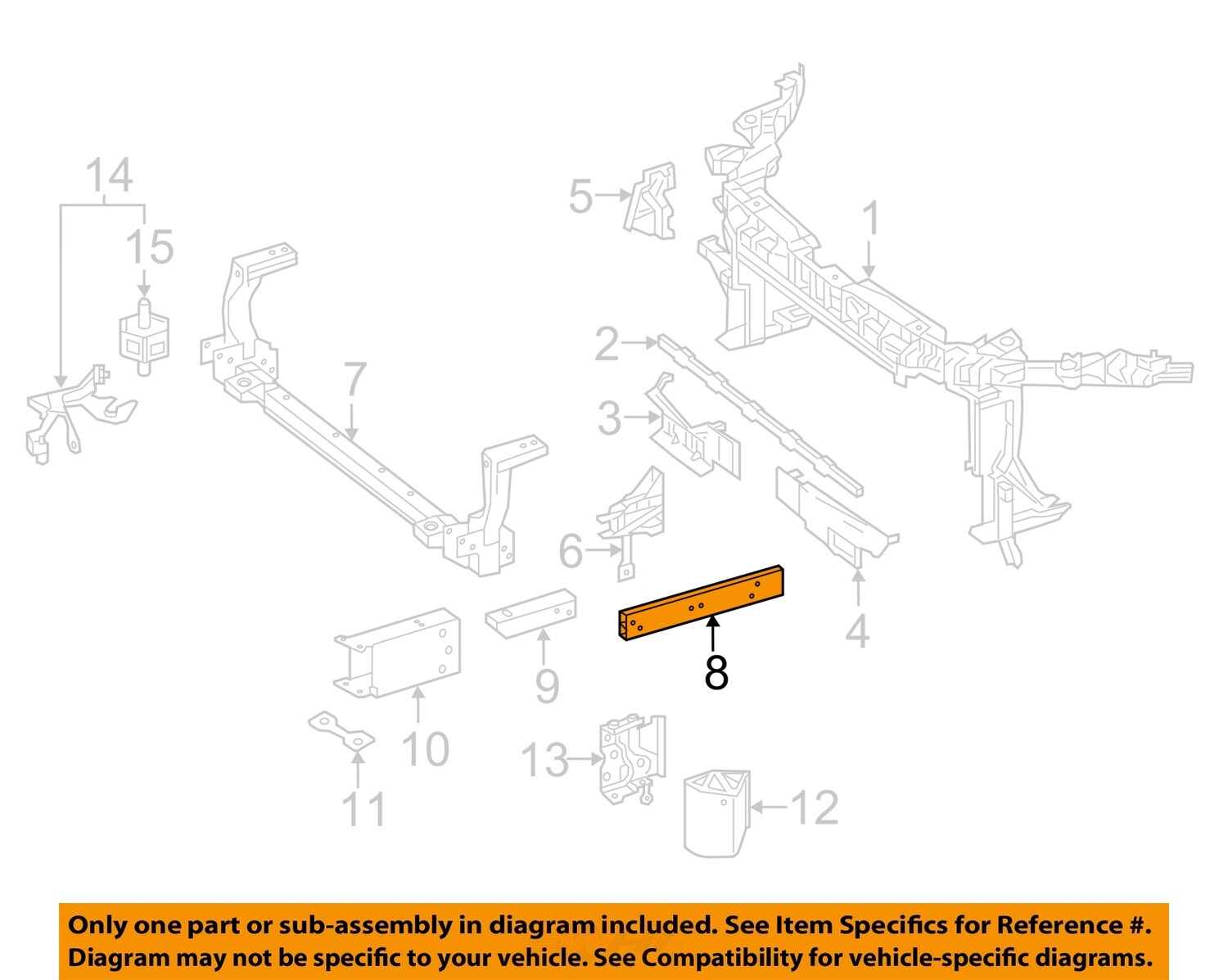 14
15
5
1
7
2
3
6
4
8
9
10
11
13
12

Only one part or sub-assembly in diagram included. See Item Specifics for Reference #.
Diagram may not be specific to your vehicle. See Compatibility for vehicle-specific diagrams.