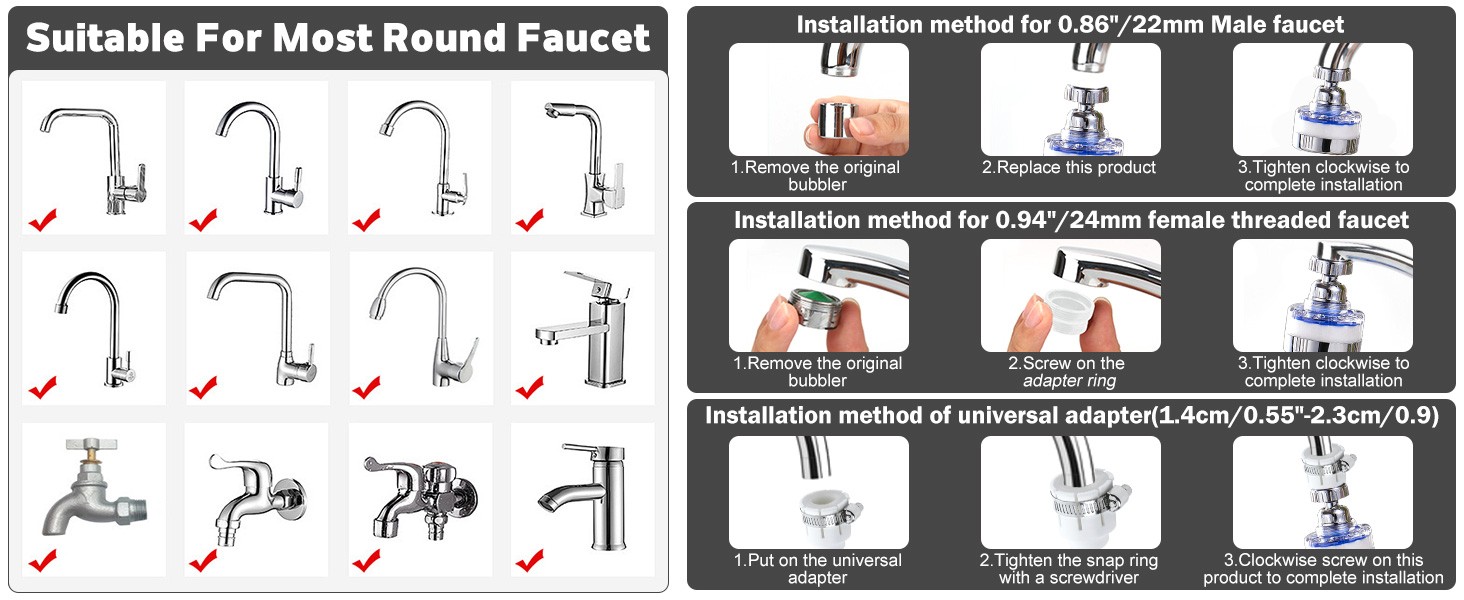 Suitable For Most Round Faucet

Installation method for 0.86"/22mm Male faucet

1.Remove the original bubbler

2.Replace this product

3.Tighten clockwise to complete installation

Installation method for 0.94"/24mm female threaded faucet

1.Remove the original bubbler

2.Screw on the adapter ring

3.Tighten clockwise to complete installation

Installation method of universal adapter(1.4cm/0.55"-2.3cm/0.9)

1.Put on the universal adapter

2.Tighten the snap ring with a screwdriver

3.Clockwise screw on this product to complete installation