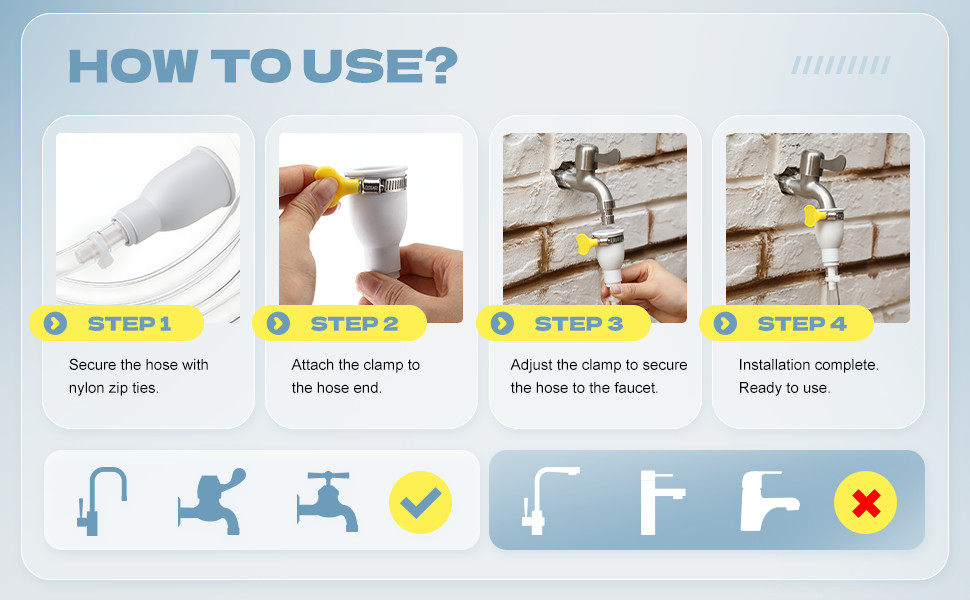 HOW TO USE?

STEP 1

Secure the hose with nylon zip ties.

STEP 2

Attach the clamp to the hose end.

STEP 3

Adjust the clamp to secure the hose to the faucet.

STEP 4

Installation complete. Ready to use.