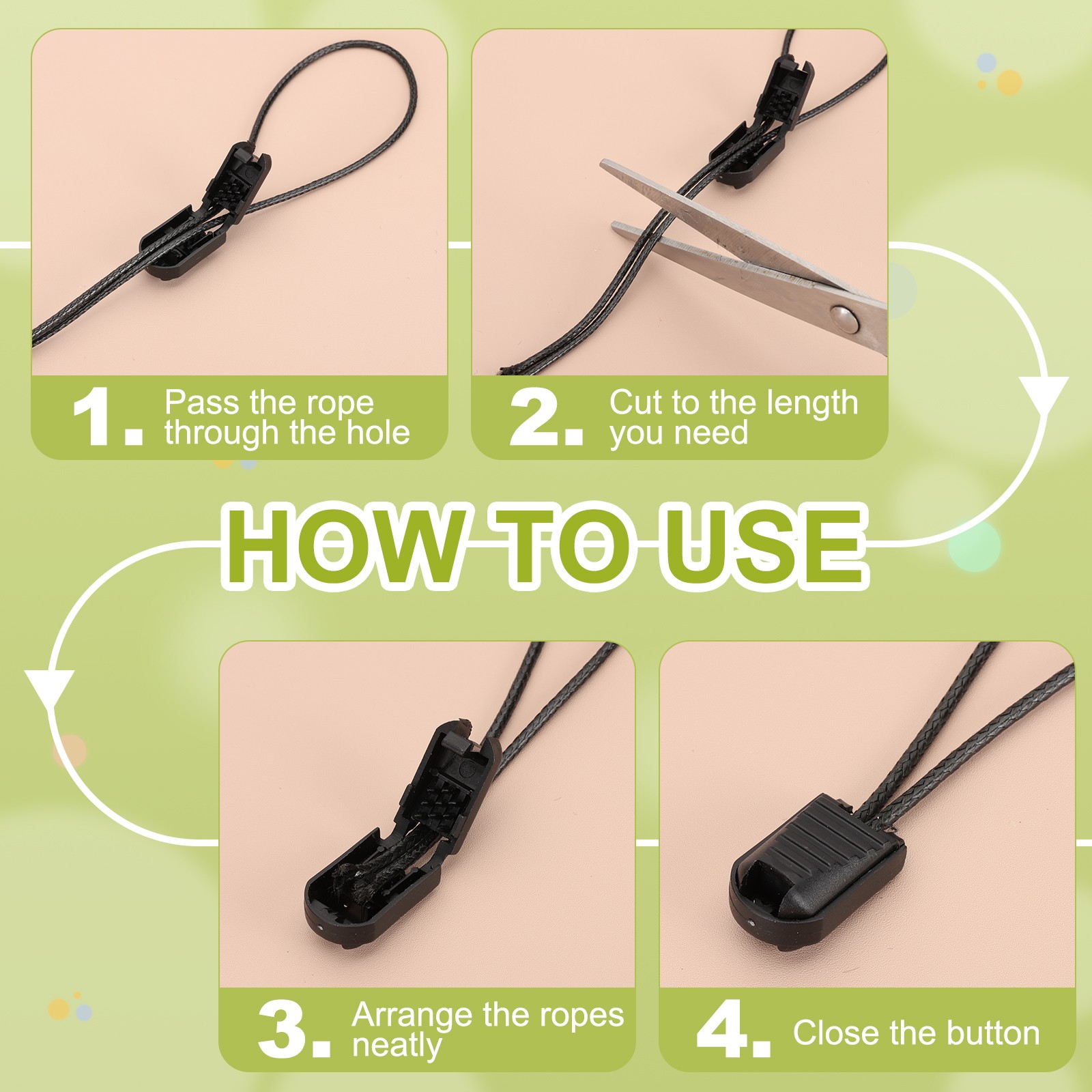 1. Pass the rope through the hole

2. Cut to the length you need

HOW TO USE

3. Arrange the ropes neatly

4. Close the button