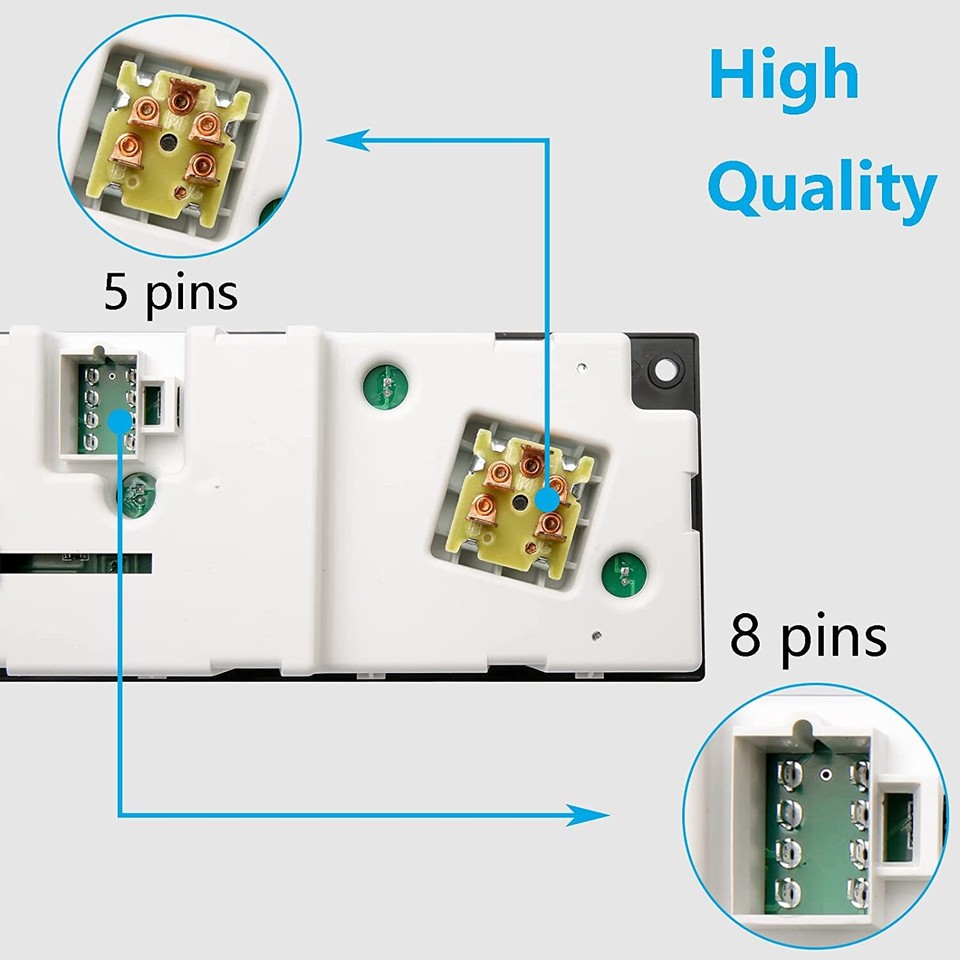 High Quality

5 pins

8 pins