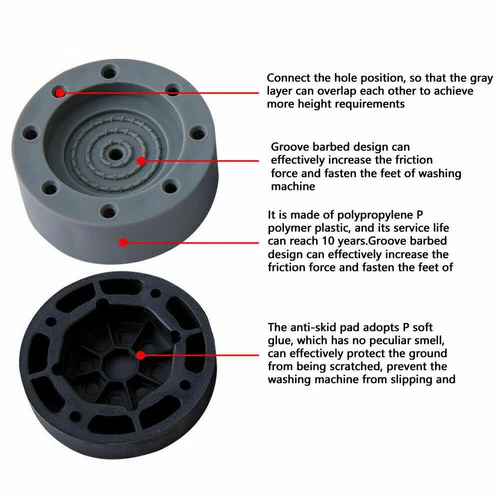 Connect the hole position, so that the gray layer can overlap each other to achieve more height requirements

Groove barbed design can effectively increase the friction force and fasten the feet of washing machine

It is made of polypropylene P polymer plastic, and its service life can reach 10 years.Groove barbed design can effectively increase the friction force and fasten the feet of

The anti-skid pad adopts P soft glue, which has no peculiar smell, can effectively protect the ground from being scratched, prevent the washing machine from slipping and