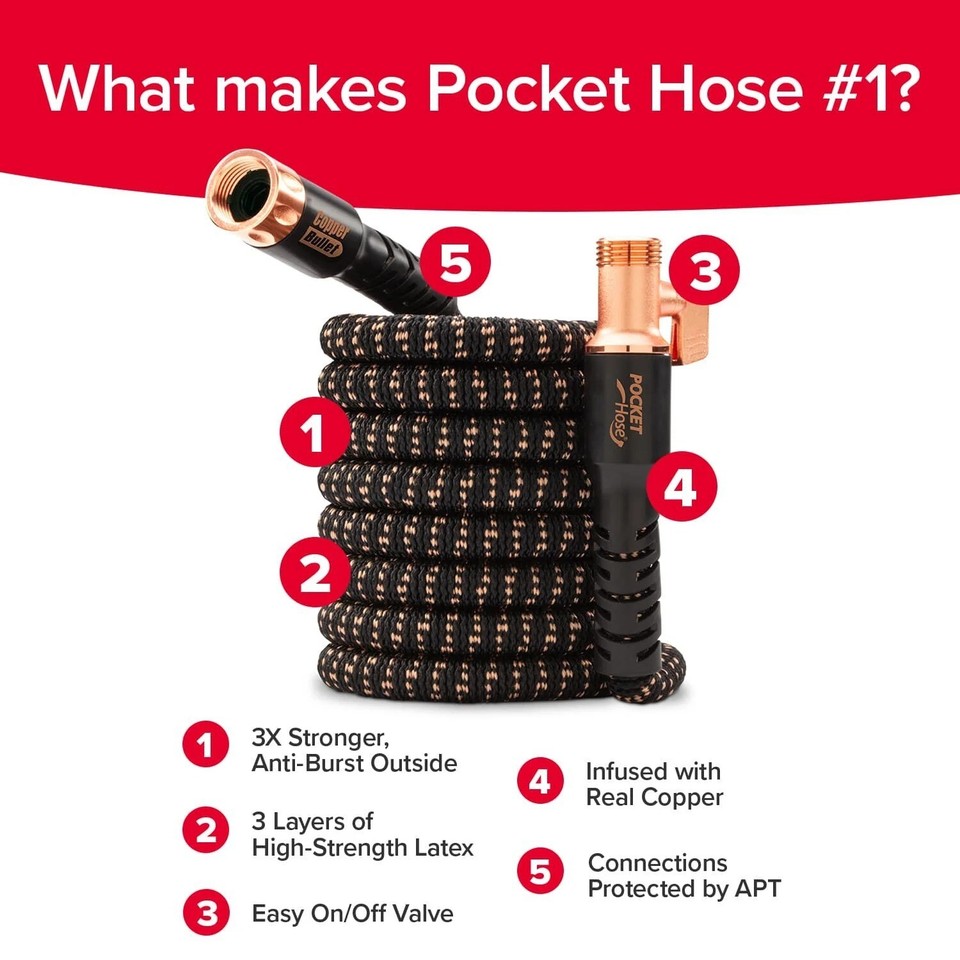 What makes Pocket Hose #1?

Copper Bullet

5

3

POCKET Hose

1

4

2

1 3X Stronger, Anti-Burst Outside

2 3 Layers of High-Strength Latex

3 Easy On/Off Valve

4 Infused with Real Copper

5 Connections Protected by APT