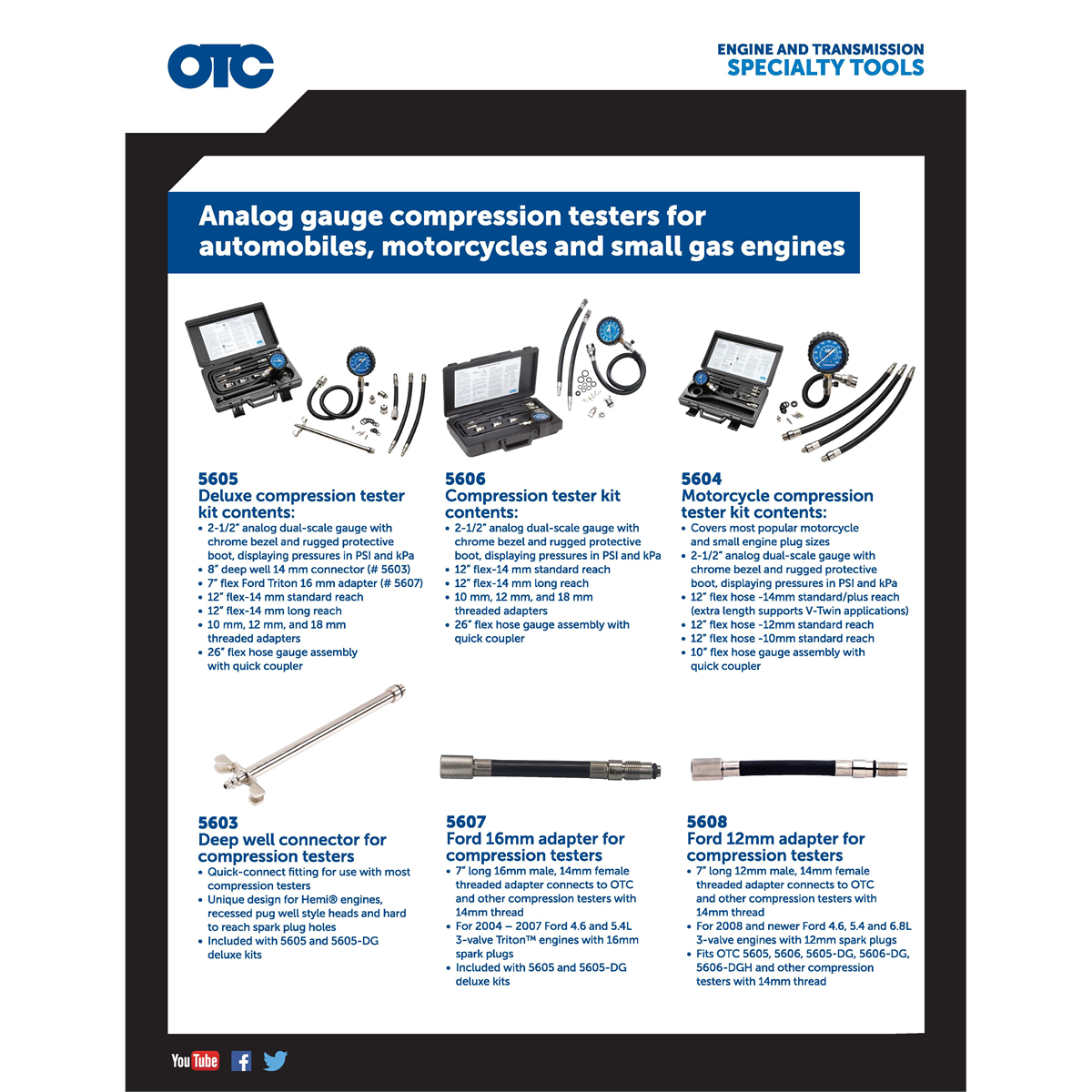 OTC

ENGINE AND TRANSMISSION
SPECIALTY TOOLS

Analog gauge compression testers for automobiles, motorcycles and small gas engines

5605
Deluxe compression tester kit contents:
• 2-1/2" analog dual-scale gauge with chrome bezel and rugged protective boot, displaying pressures in PSI and kPa
• 8" deep well 14 mm connector (# 5603)
• 7" flex Ford Triton 16 mm adapter (# 5607)
• 12" flex-14 mm standard reach
• 12" flex-14 mm long reach
• 10 mm, 12 mm, and 18 mm threaded adapters
• 26" flex hose gauge assembly with quick coupler

5606
Compression tester kit contents:
• 2-1/2" analog dual-scale gauge with chrome bezel and rugged protective boot, displaying pressures in PSI and kPa
• 12" flex-14 mm standard reach
• 12" flex-14 mm long reach
• 10 mm, 12 mm, and 18 mm threaded adapters
• 26" flex hose gauge assembly with quick coupler

5604
Motorcycle compression tester kit contents:
• Covers most popular motorcycle and small engine plug sizes
• 2-1/2" analog dual-scale gauge with chrome bezel and rugged protective boot, displaying pressures in PSI and kPa
• 12" flex hose -14mm standard/plus reach (extra length supports V-Twin applications)
• 12" flex hose -12mm standard reach
• 12" flex hose -10mm standard reach
• 10" flex hose gauge assembly with quick coupler

5603
Deep well connector for compression testers
• Quick-connect fitting for use with most compression testers
• Unique design for Hemi® engines, recessed pug well style heads and hard to reach spark plug holes
• Included with 5605 and 5605-DG deluxe kits

5607
Ford 16mm adapter for compression testers
• 7" long 16mm male, 14mm female threaded adapter connects to OTC and other compression testers with 14mm thread
• For 2004 – 2007 Ford 4.6 and 5.4L 3-valve Triton™ engines with 16mm spark plugs
• Included with 5605 and 5605-DG deluxe kits

5608
Ford 12mm adapter for compression testers
• 7" long 12mm male, 14mm female threaded adapter connects to OTC and other compression testers with 14mm thread
• For 2008 and newer Ford 4.6, 5.4 and 6.8L 3-valve engines with 12mm spark plugs
• Fits OTC 5605, 5606, 5605-DG, 5606-DG, 5606-DGH and other compression testers with 14mm thread

YouTube