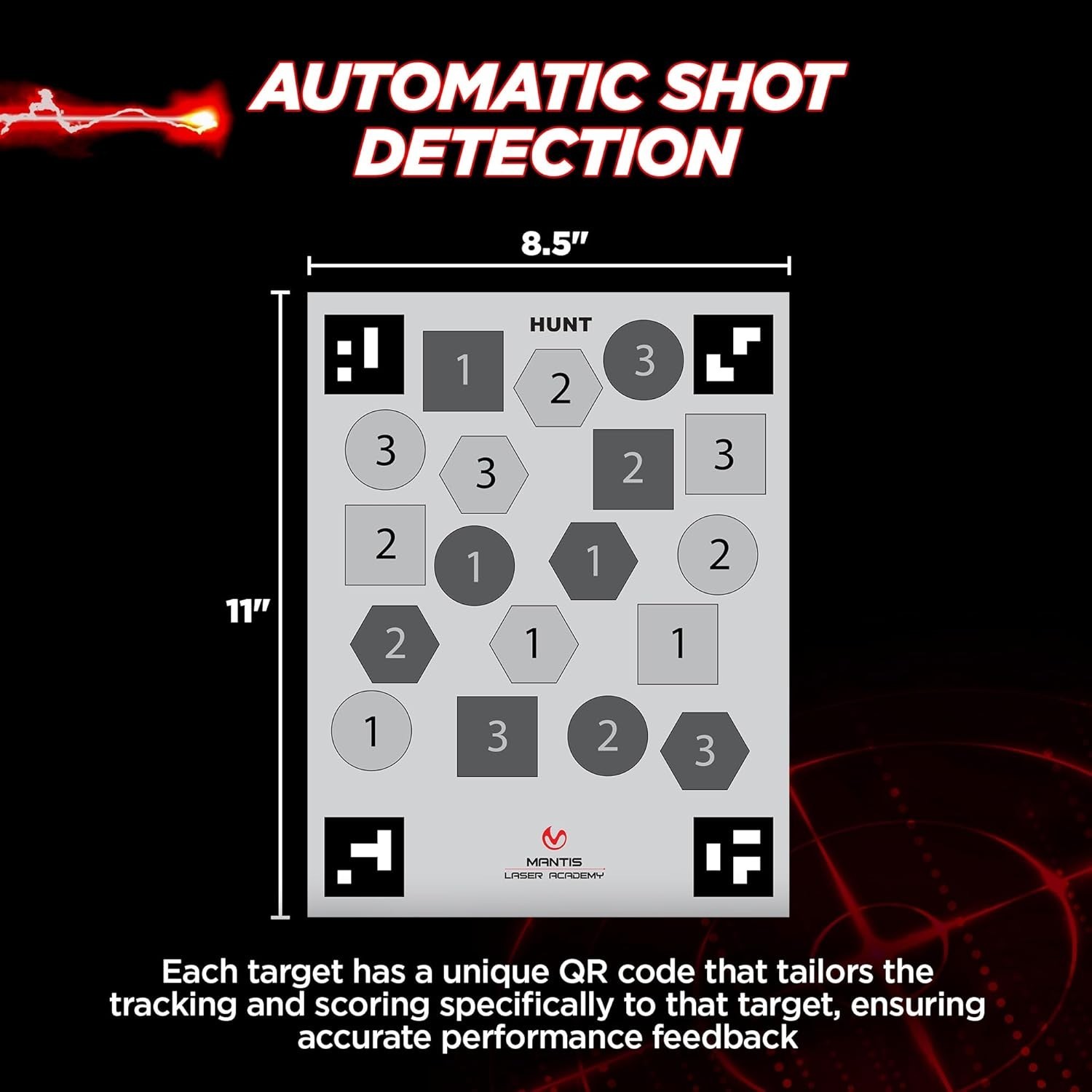 AUTOMATIC SHOT DETECTION

8.5"

11"

HUNT

1 2 3

3 3 2 3

2 1 1 2

2 1 1

1 3 2 3

MANTIS
LASER ACADEMY

Each target has a unique QR code that tailors the tracking and scoring specifically to that target, ensuring accurate performance feedback