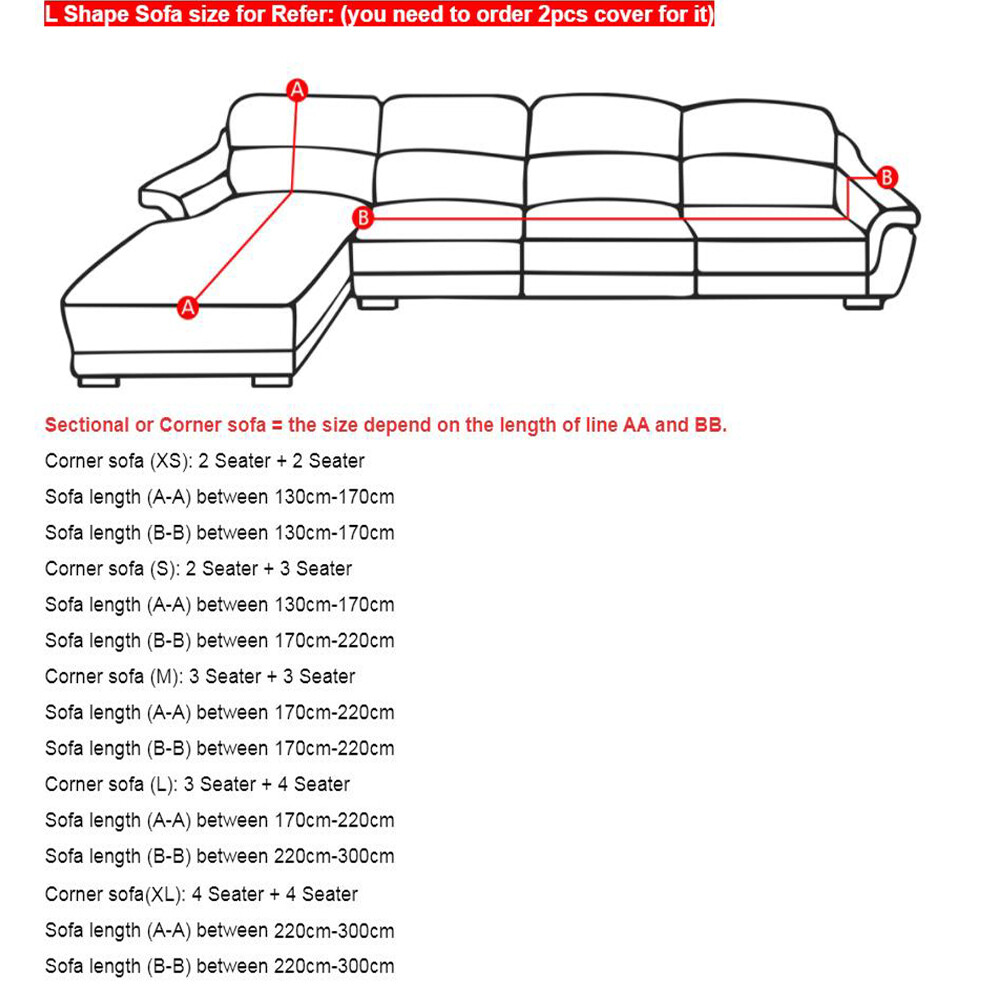 L Shape Sofa size for Refer: (you need to order 2pcs cover for it)

A
B
B
A

Sectional or Corner sofa = the size depend on the length of line AA and BB.

Corner sofa (XS): 2 Seater + 2 Seater

Sofa length (A-A) between 130cm-170cm

Sofa length (B-B) between 130cm-170cm

Corner sofa (S): 2 Seater + 3 Seater

Sofa length (A-A) between 130cm-170cm

Sofa length (B-B) between 170cm-220cm

Corner sofa (M): 3 Seater + 3 Seater

Sofa length (A-A) between 170cm-220cm

Sofa length (B-B) between 170cm-220cm

Corner sofa (L): 3 Seater + 4 Seater

Sofa length (A-A) between 170cm-220cm

Sofa length (B-B) between 220cm-300cm

Corner sofa(XL): 4 Seater + 4 Seater

Sofa length (A-A) between 220cm-300cm

Sofa length (B-B) between 220cm-300cm