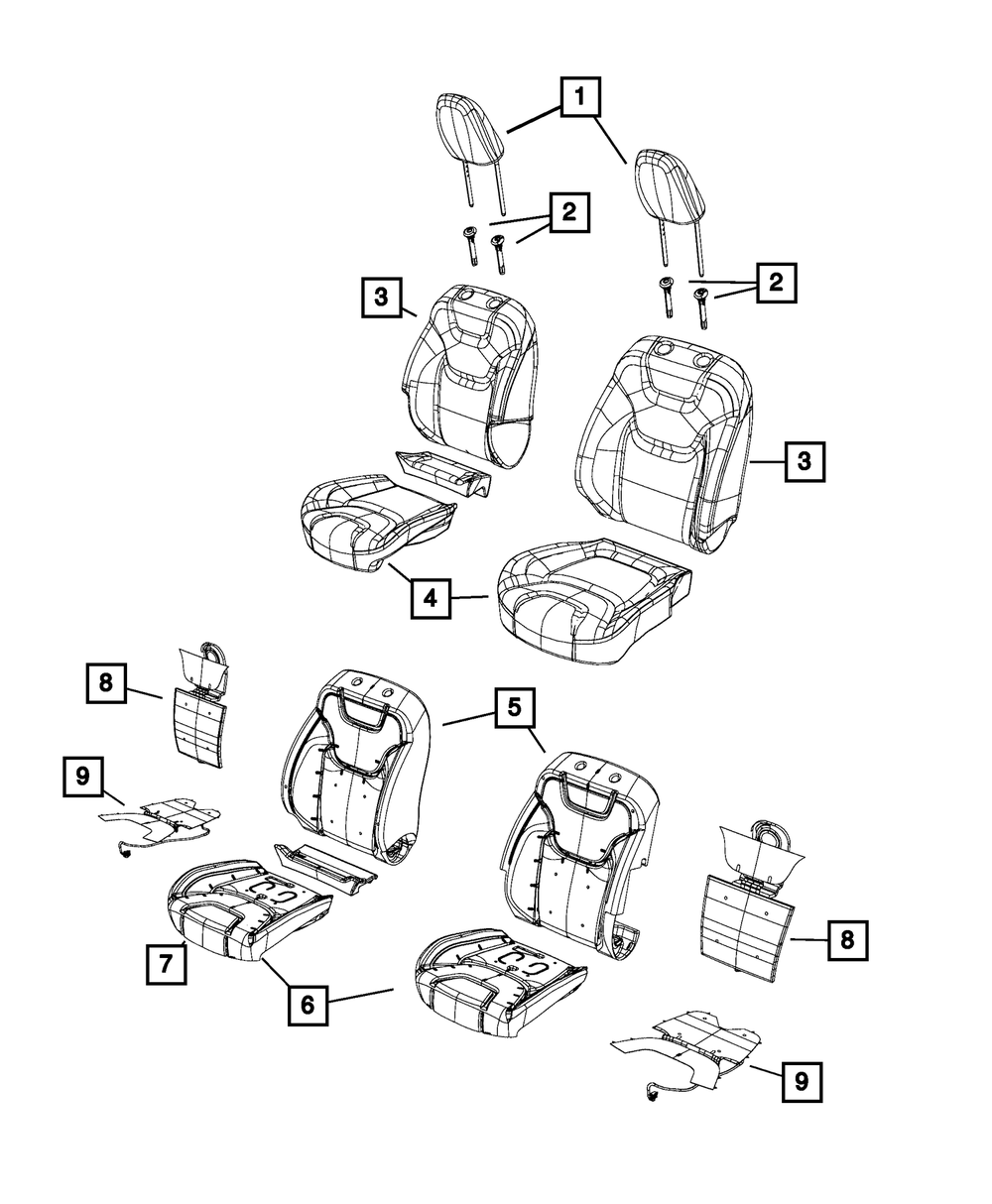 1
2
2
3
3
4
8
5
9
8
7
6
9