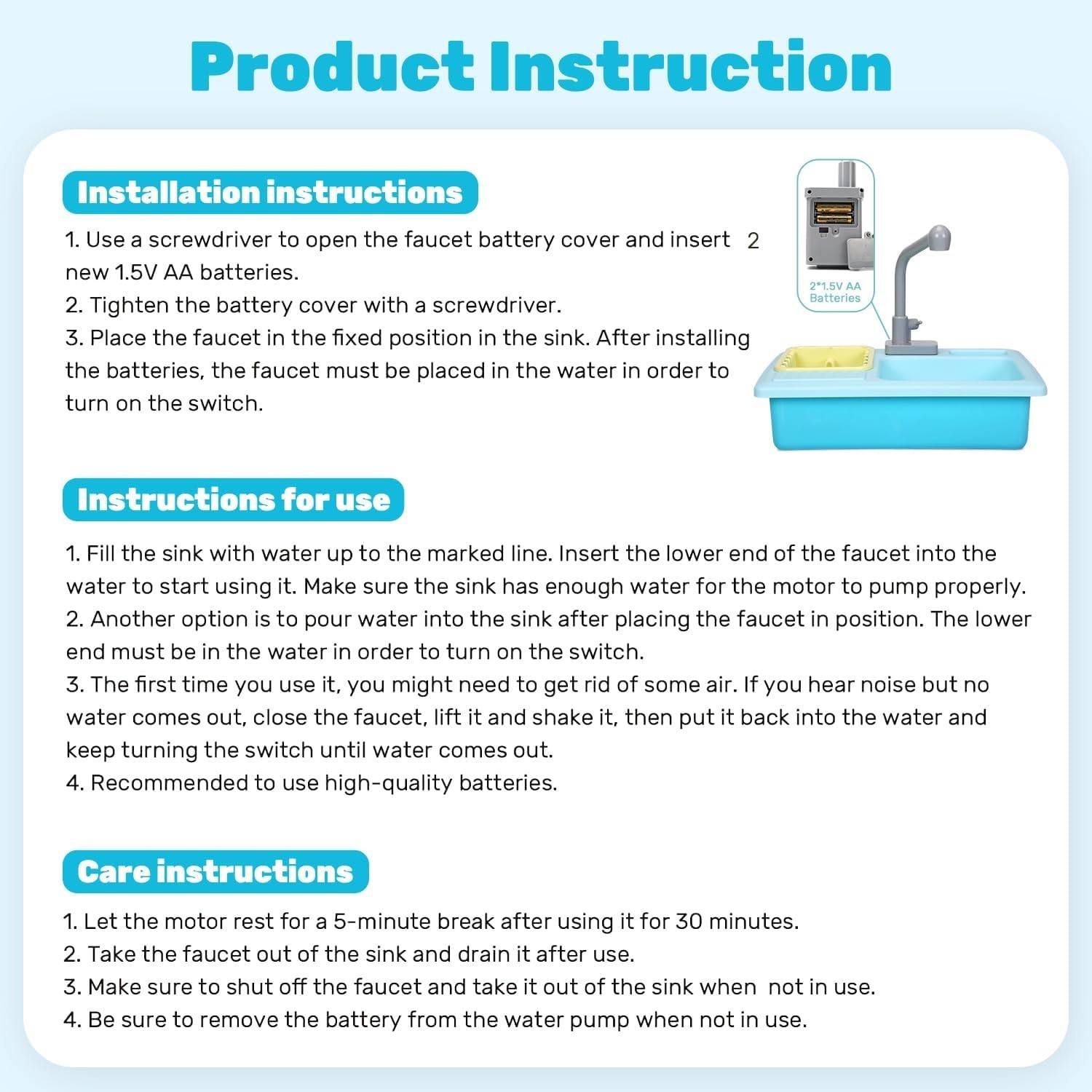 Product Instruction

Installation instructions

1. Use a screwdriver to open the faucet battery cover and insert 2 new 1.5V AA batteries.
2. Tighten the battery cover with a screwdriver.
3. Place the faucet in the fixed position in the sink. After installing the batteries, the faucet must be placed in the water in order to turn on the switch.

2*1.5V AA Batteries

Instructions for use

1. Fill the sink with water up to the marked line. Insert the lower end of the faucet into the water to start using it. Make sure the sink has enough water for the motor to pump properly.
2. Another option is to pour water into the sink after placing the faucet in position. The lower end must be in the water in order to turn on the switch.
3. The first time you use it, you might need to get rid of some air. If you hear noise but no water comes out, close the faucet, lift it and shake it, then put it back into the water and keep turning the switch until water comes out.
4. Recommended to use high-quality batteries.

Care instructions

1. Let the motor rest for a 5-minute break after using it for 30 minutes.
2. Take the faucet out of the sink and drain it after use.
3. Make sure to shut off the faucet and take it out of the sink when not in use.
4. Be sure to remove the battery from the water pump when not in use.