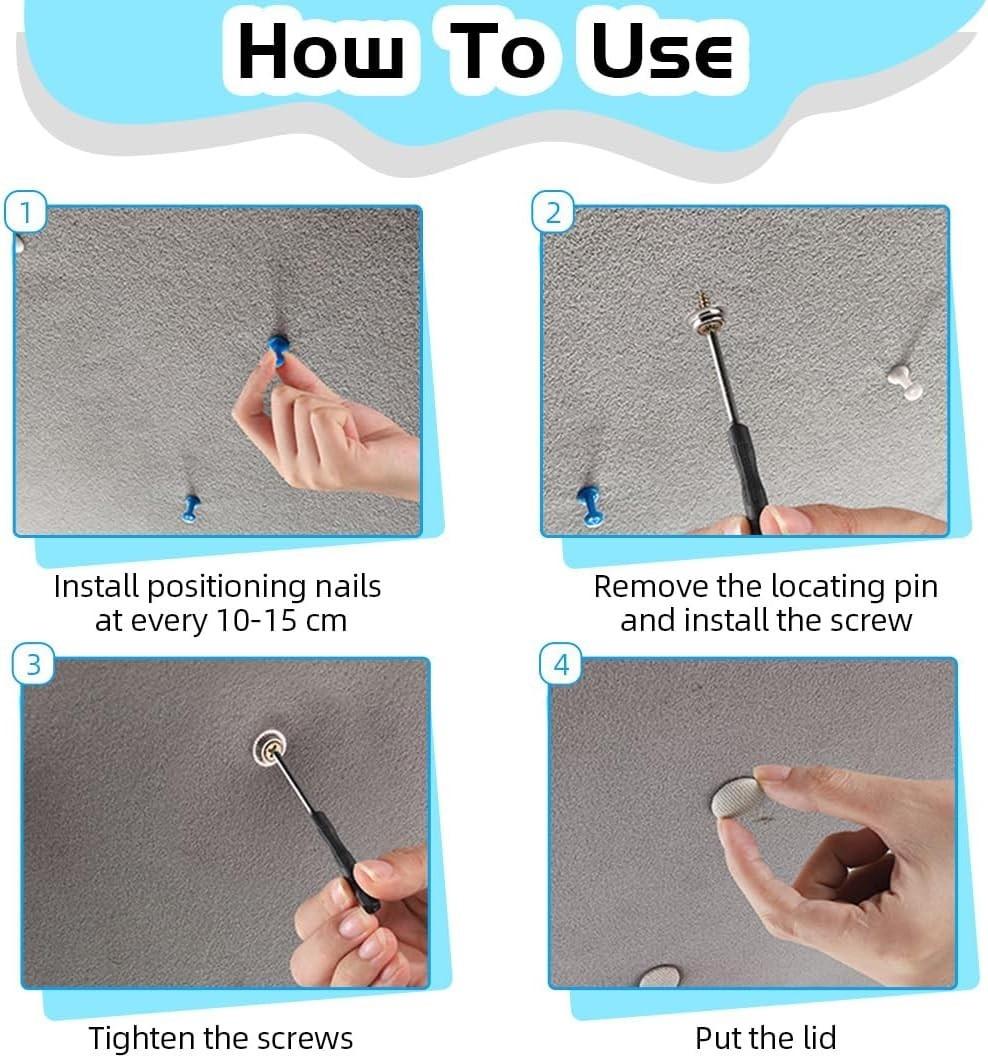 How To Use

1

Install positioning nails at every 10-15 cm

2

Remove the locating pin and install the screw

3

Tighten the screws

4

Put the lid