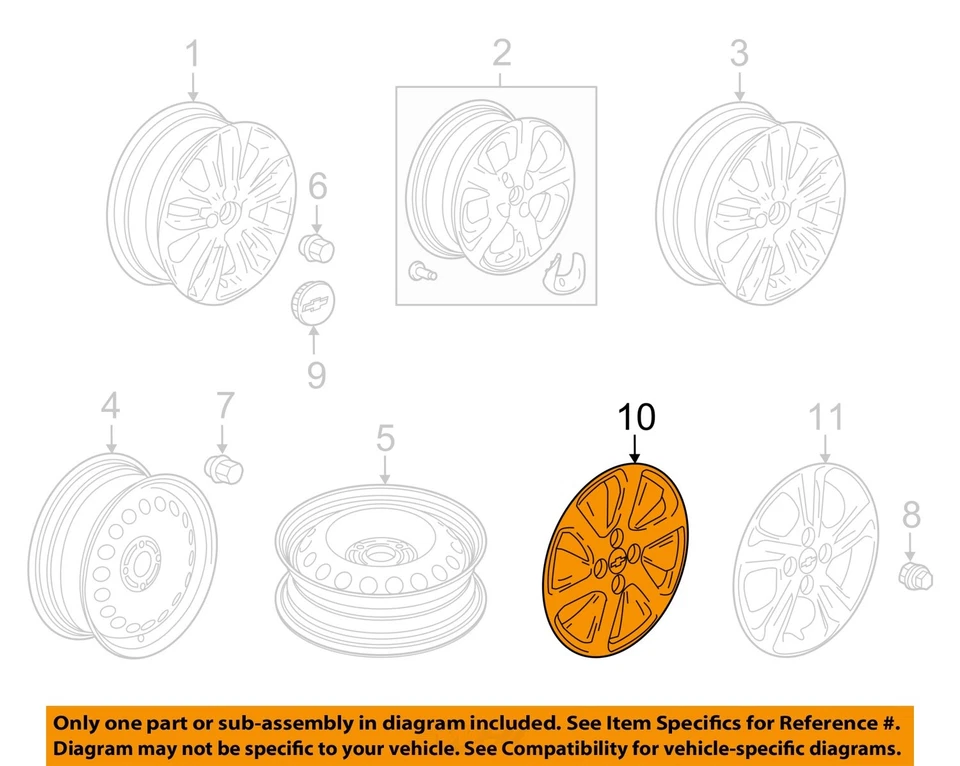 1
2
3
6
9
4
7
5
10
11
8

Only one part or sub-assembly in diagram included. See Item Specifics for Reference #. Diagram may not be specific to your vehicle. See Compatibility for vehicle-specific diagrams.