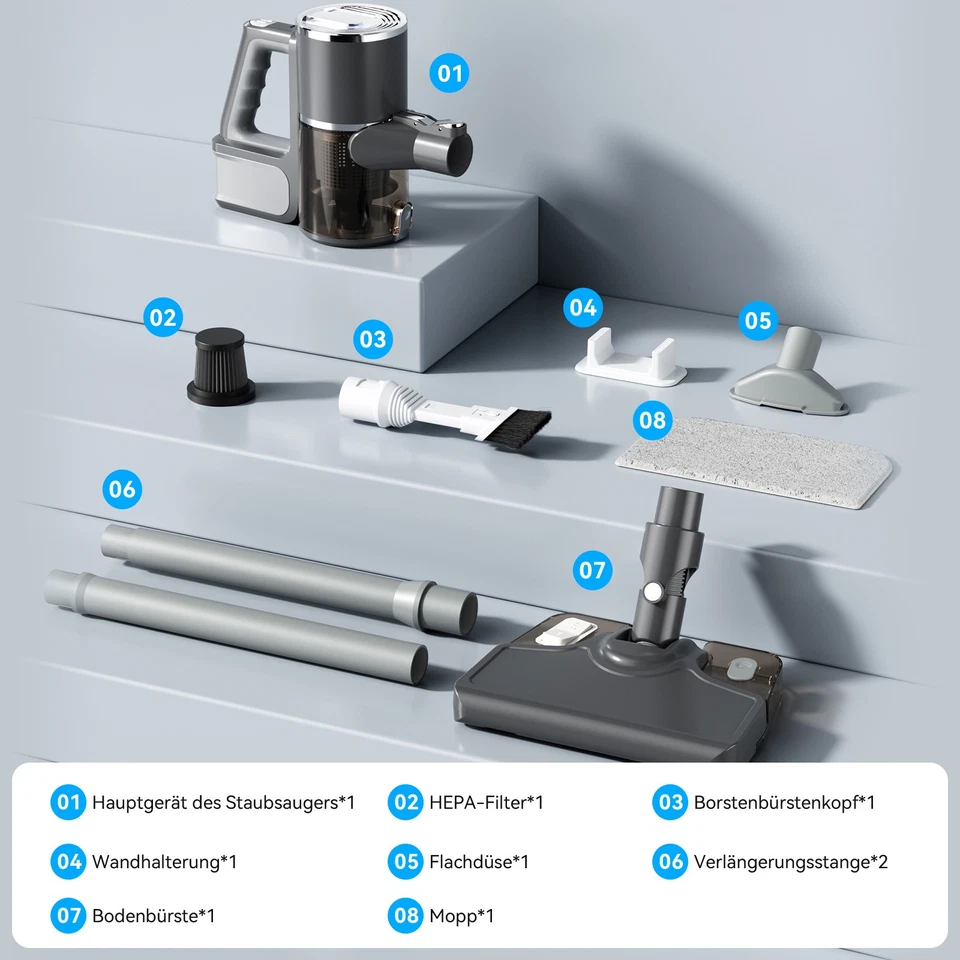 01

02

03

04

05

08

06

07

01 Hauptgerät des Staubsaugers*1
02 HEPA-Filter*1
03 Borstenbürstenkopf*1

04 Wandhalterung*1
05 Flachdüse*1
06 Verlängerungsstange*2

07 Bodenbürste*1
08 Mopp*1