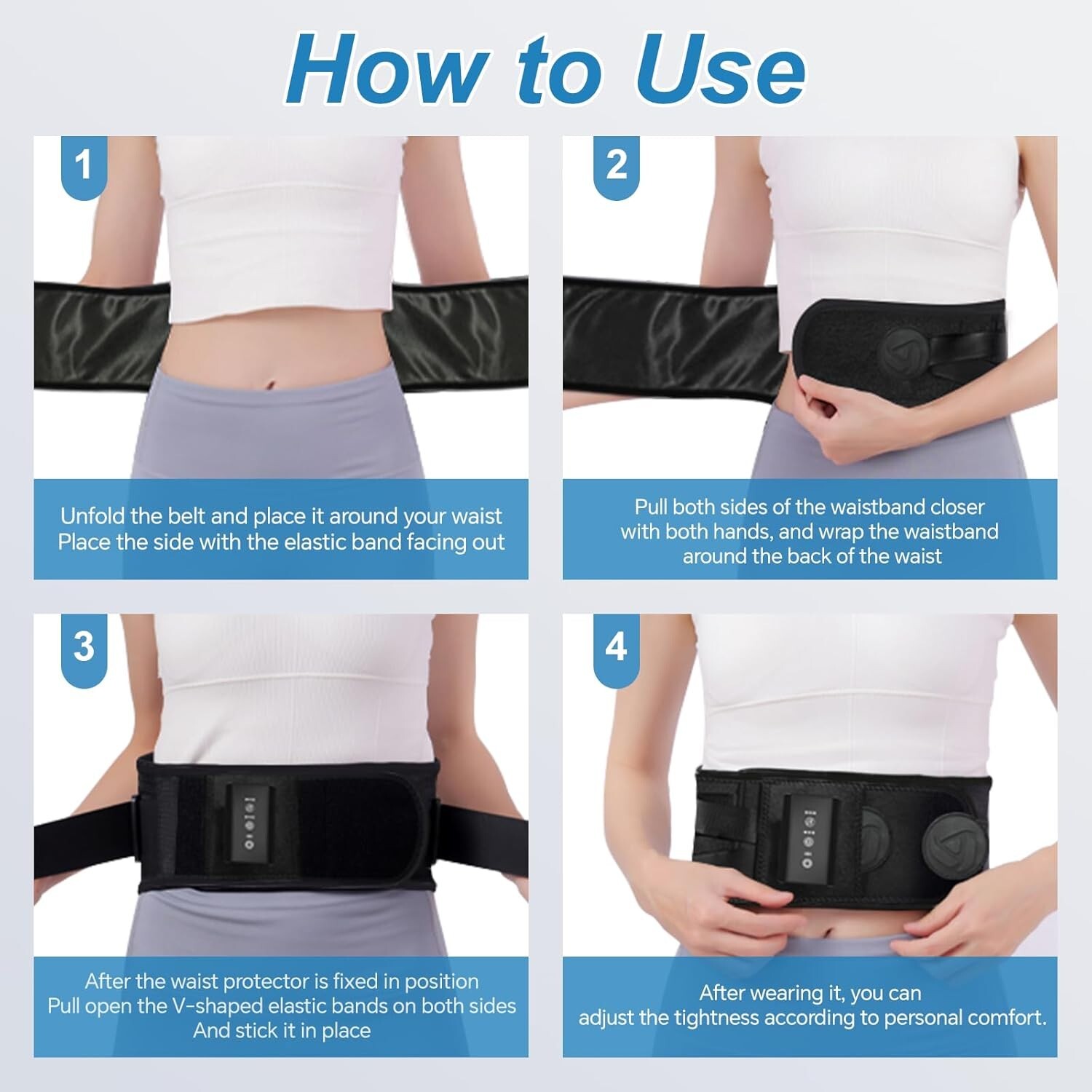 How to Use

1

Unfold the belt and place it around your waist
Place the side with the elastic band facing out

2

Pull both sides of the waistband closer with both hands, and wrap the waistband around the back of the waist

3

After the waist protector is fixed in position
Pull open the V-shaped elastic bands on both sides
And stick it in place

4

After wearing it, you can adjust the tightness according to personal comfort.