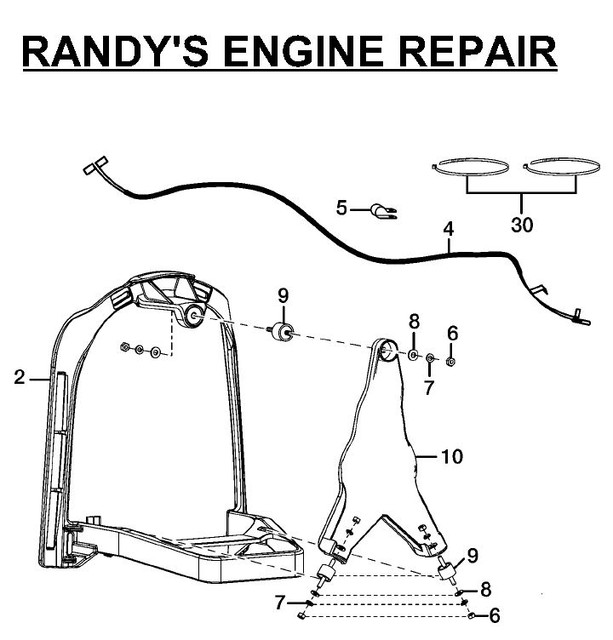 RANDY'S ENGINE REPAIR

5
30
4
9
8
6
7
2
10
9
8
7
6