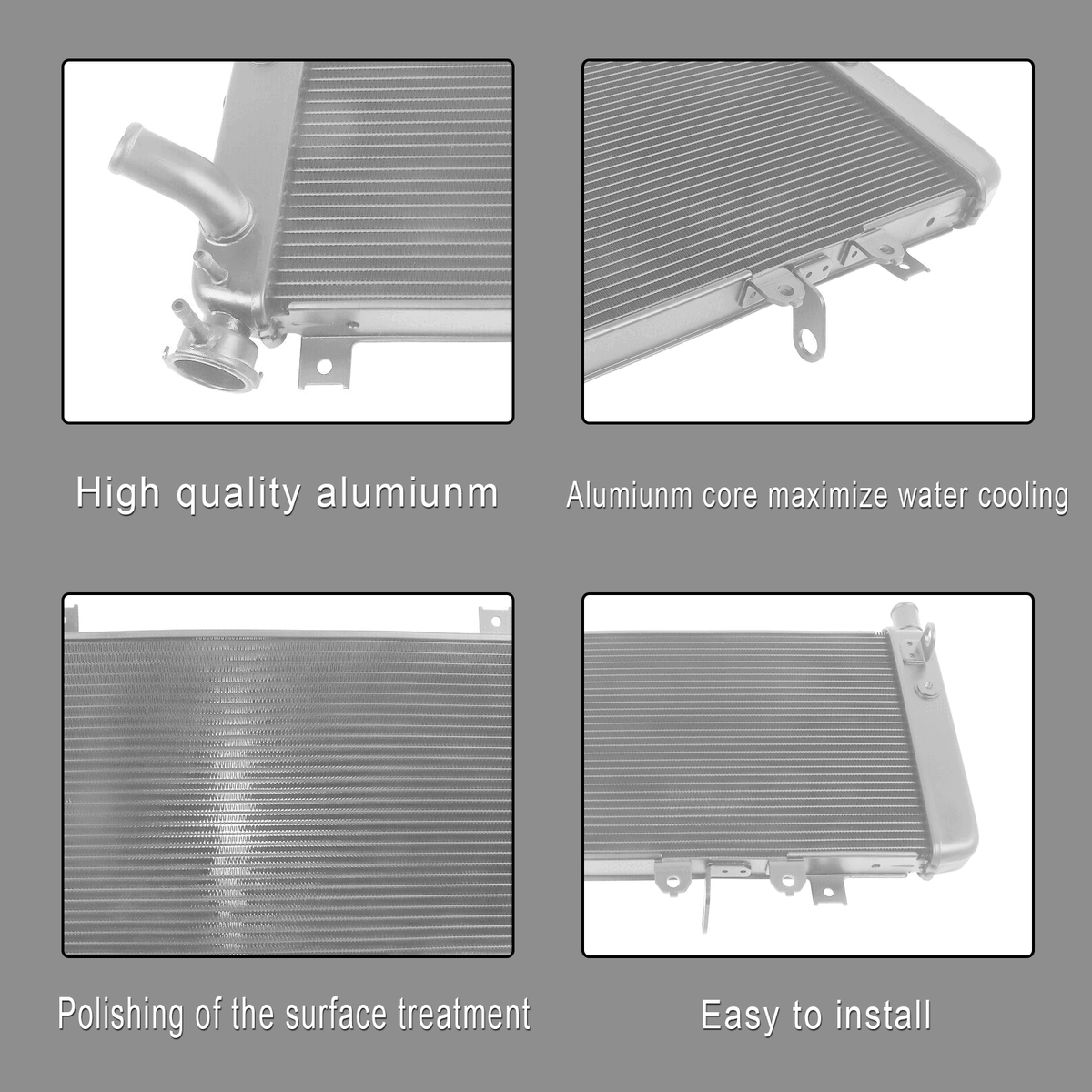 High quality alumiunm

Alumiunm core maximize water cooling

Polishing of the surface treatment

Easy to install