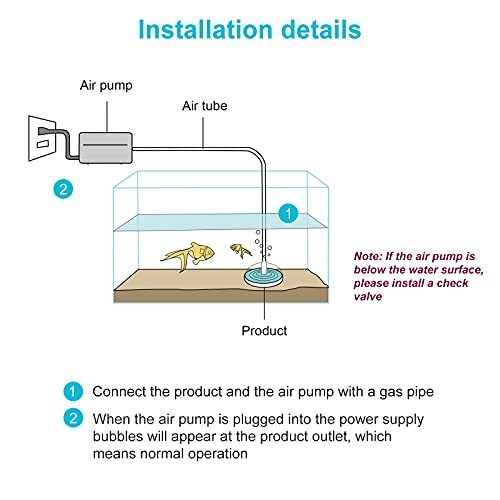 Installation details

Air pump

Air tube

2

1

Note: If the air pump is below the water surface, please install a check valve

Product

1 Connect the product and the air pump with a gas pipe

2 When the air pump is plugged into the power supply bubbles will appear at the product outlet, which means normal operation