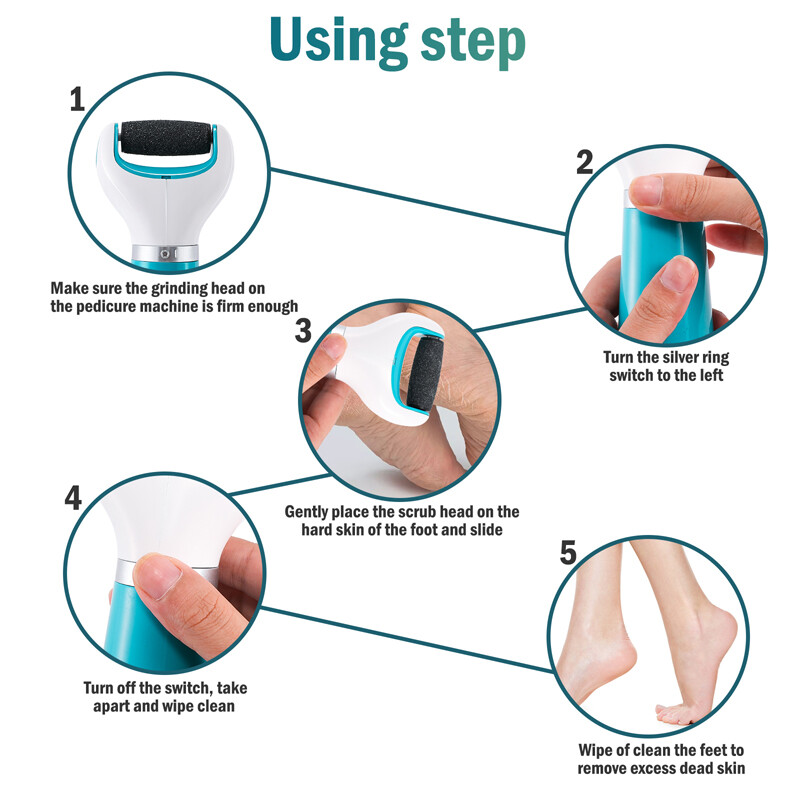 Using step

1

Make sure the grinding head on the pedicure machine is firm enough

2

Turn the silver ring switch to the left

3

Gently place the scrub head on the hard skin of the foot and slide

4

Turn off the switch, take apart and wipe clean

5

Wipe of clean the feet to remove excess dead skin