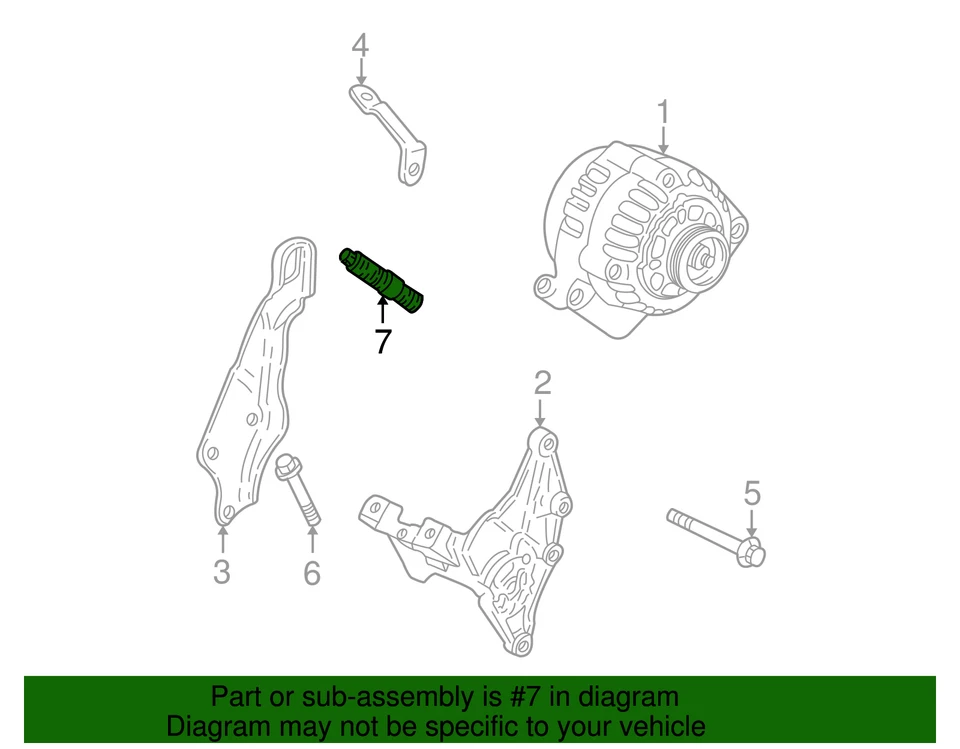 4
1
7
2
3
6
5

Part or sub-assembly is #7 in diagram
Diagram may not be specific to your vehicle