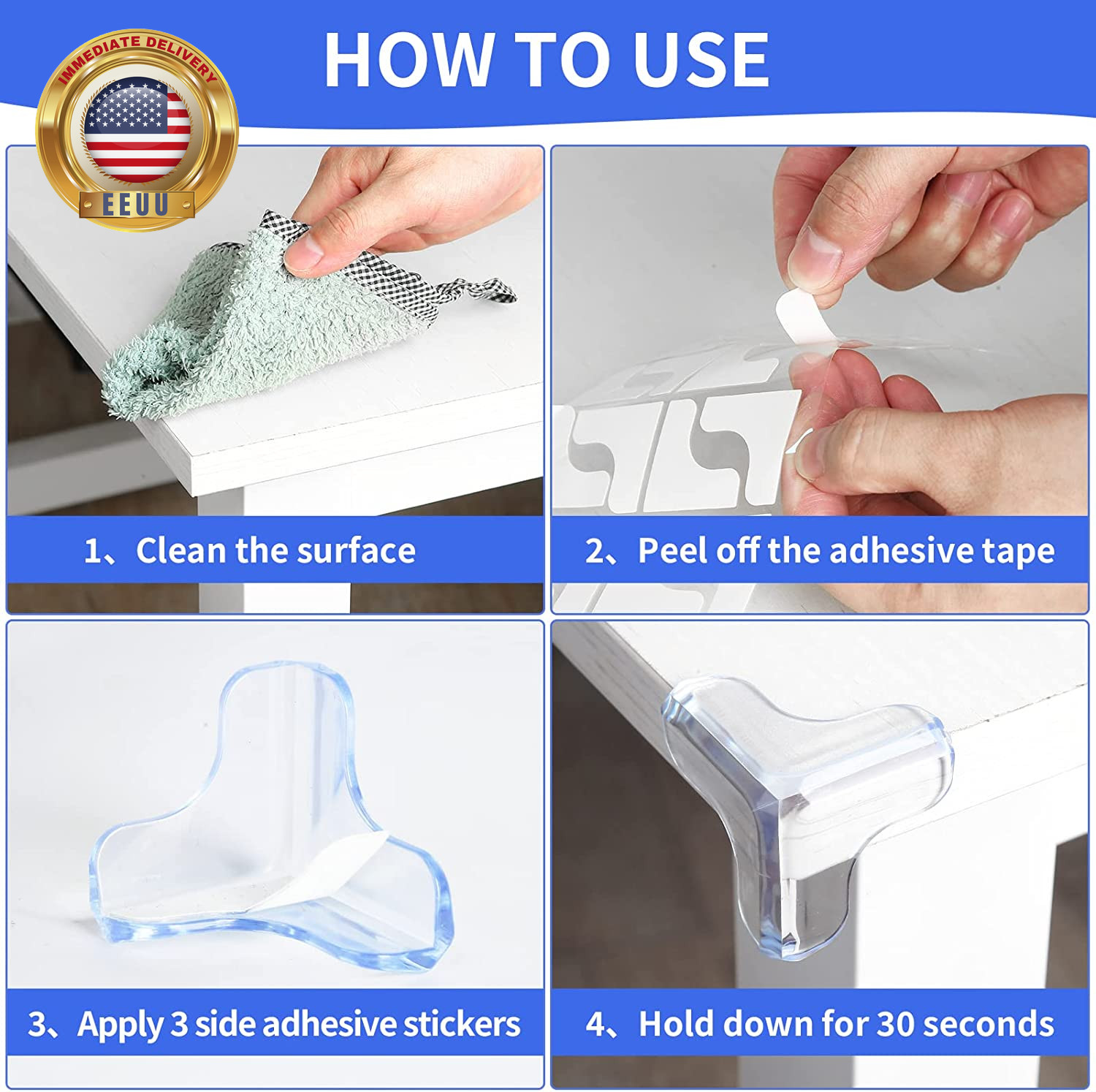 IMMEDIATE DELIVERY
EEUU

HOW TO USE

1、Clean the surface

2、Peel off the adhesive tape

3、Apply 3 side adhesive stickers

4、Hold down for 30 seconds