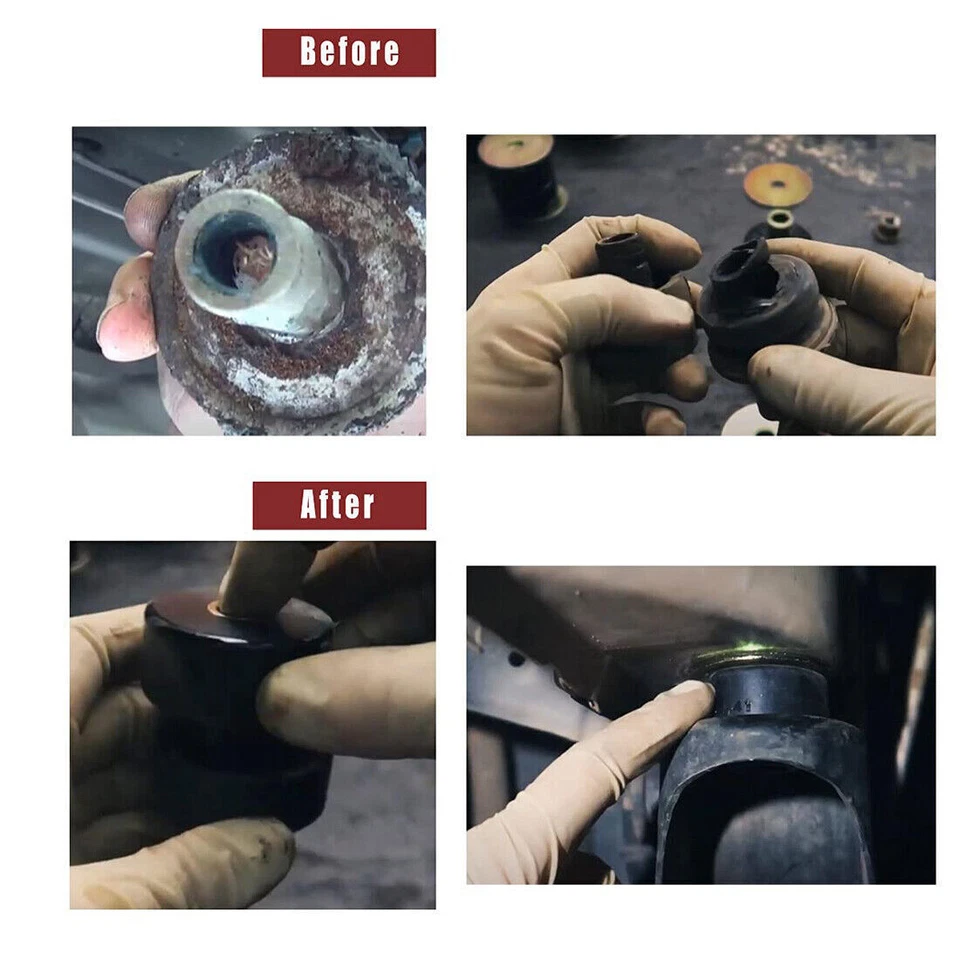 Before

After