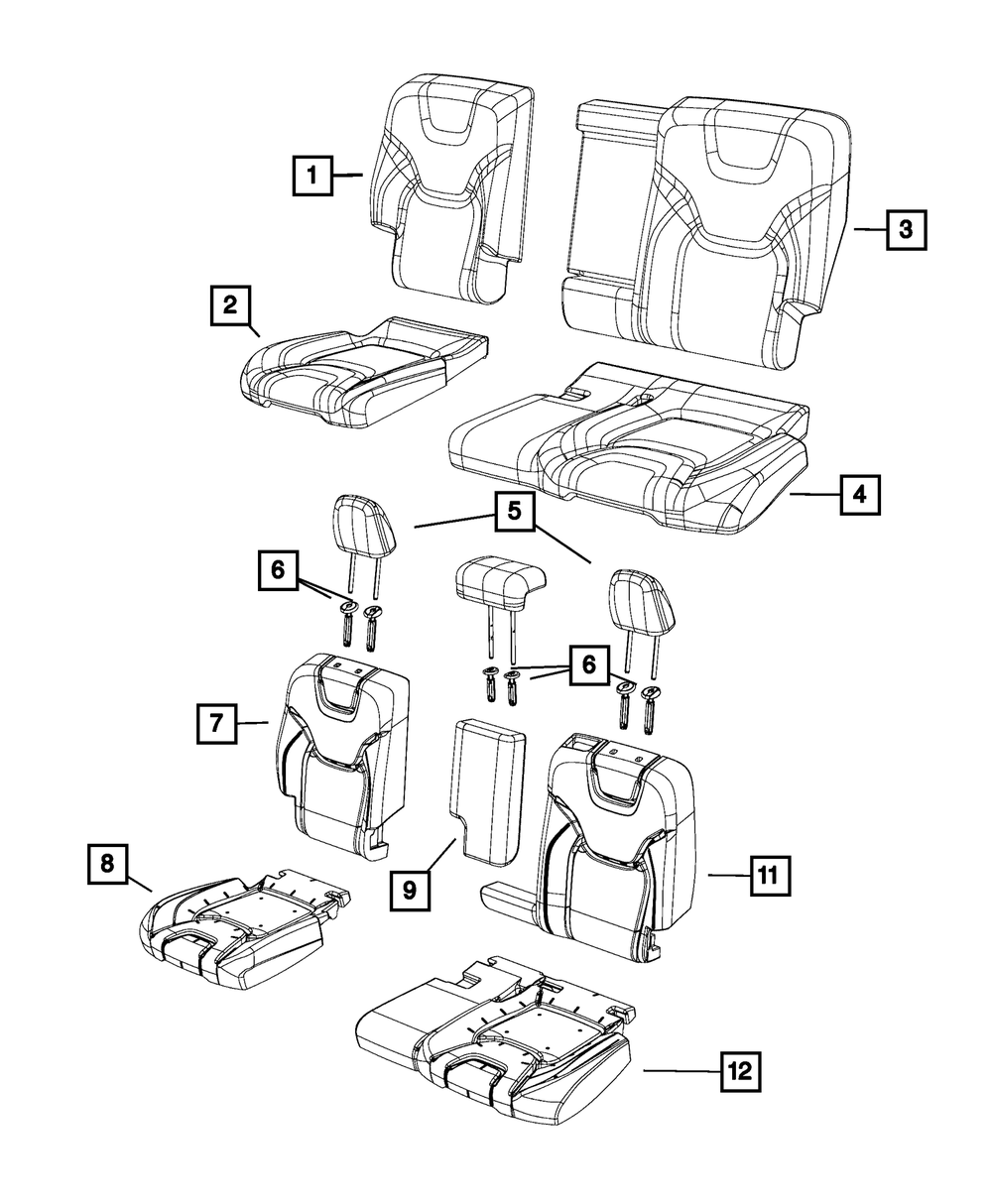 1
3
2
4
5
6
6
7
8
9
11
12