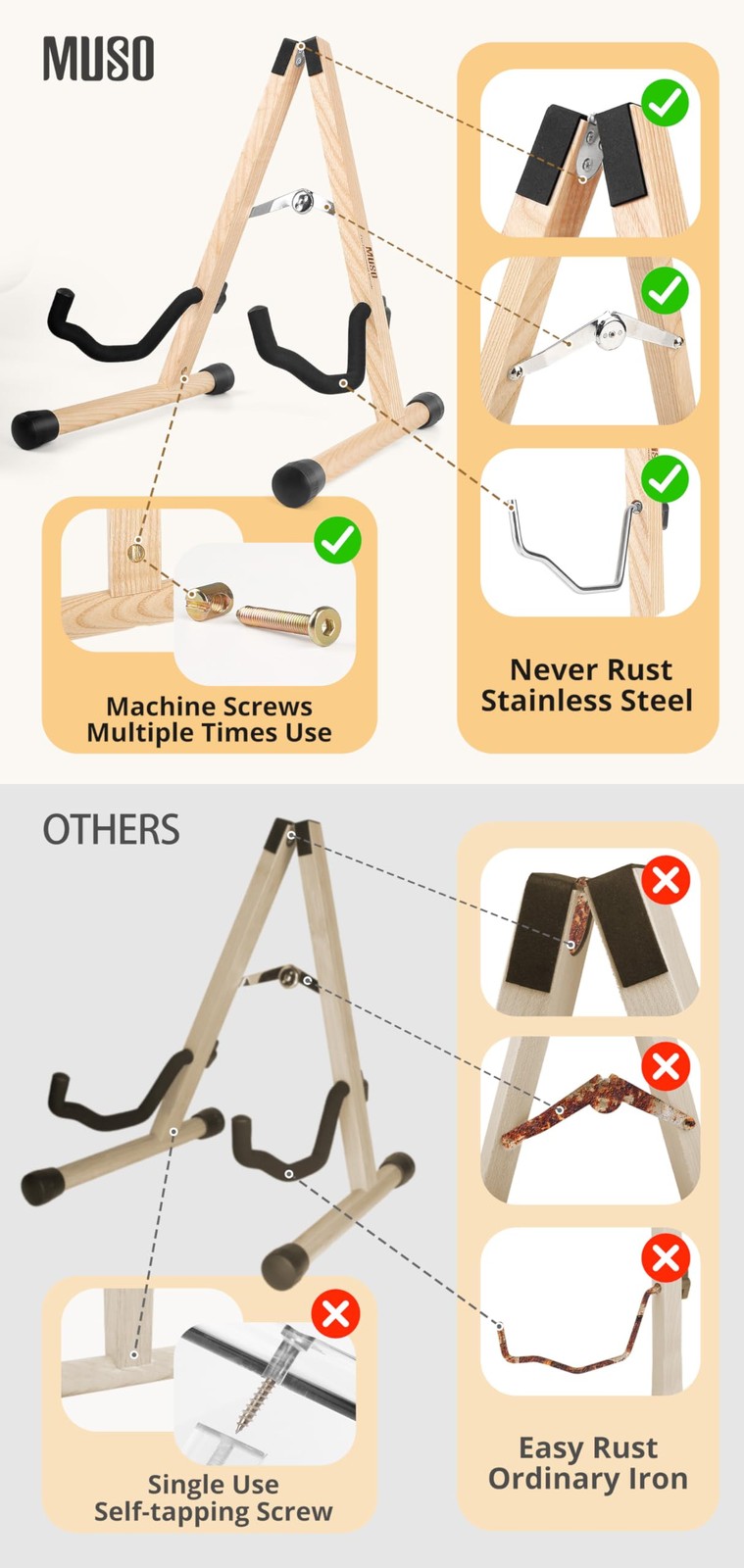 MUSO

MUSO

Machine Screws
Multiple Times Use

Never Rust
Stainless Steel

OTHERS

Single Use
Self-tapping Screw

Easy Rust
Ordinary Iron