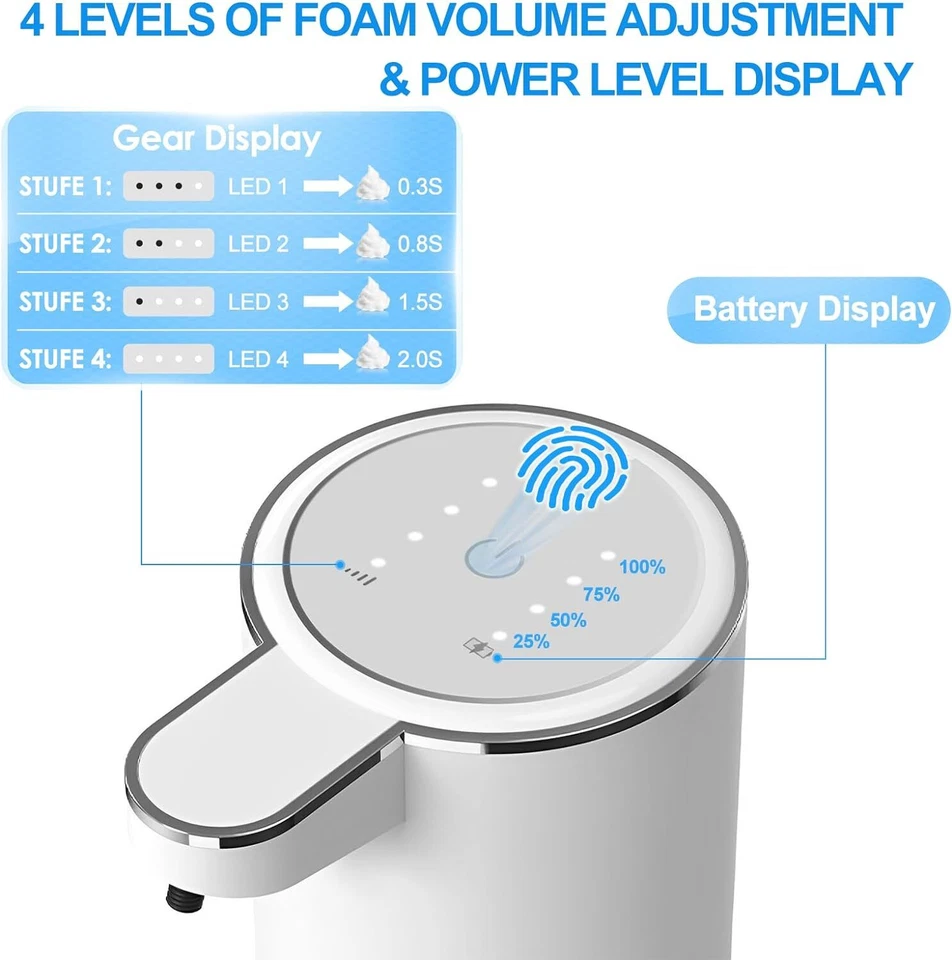 4 LEVELS OF FOAM VOLUME ADJUSTMENT
& POWER LEVEL DISPLAY

Gear Display

STUFE 1: LED 1 0.3S
STUFE 2: LED 2 0.8S
STUFE 3: LED 3 1.5S
STUFE 4: LED 4 2.0S

Battery Display

100%
75%
50%
25%