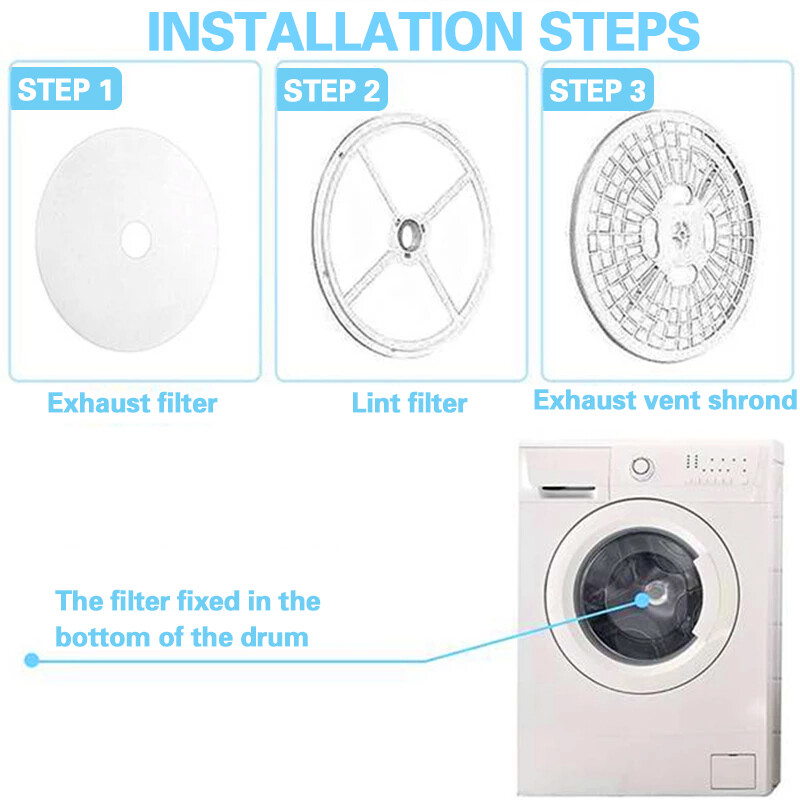 INSTALLATION STEPS

STEP 1

STEP 2

STEP 3

Exhaust filter

Lint filter

Exhaust vent shrond

The filter fixed in the bottom of the drum