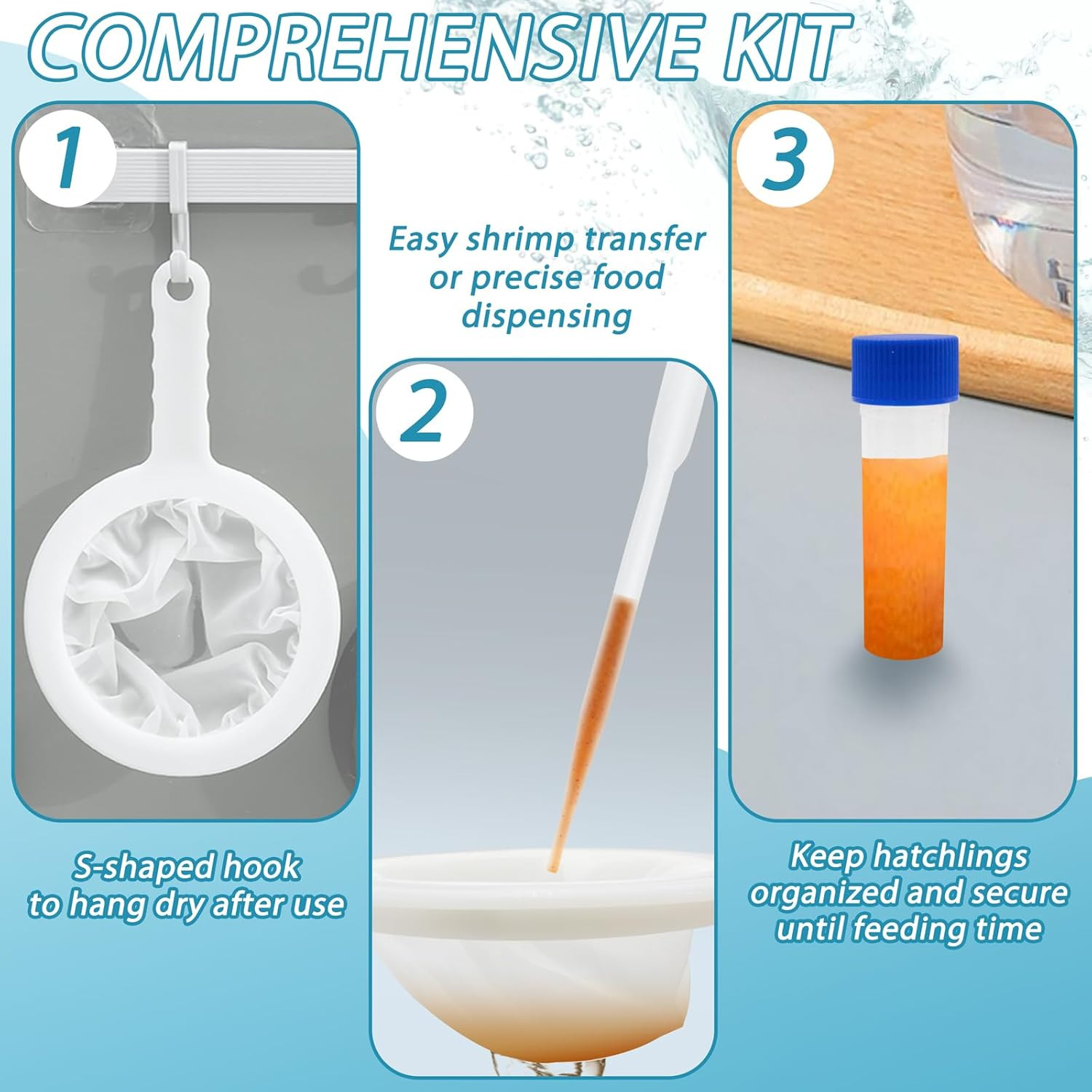 COMPREHENSIVE KIT

1

S-shaped hook to hang dry after use

Easy shrimp transfer or precise food dispensing

2

3

Keep hatchlings organized and secure until feeding time