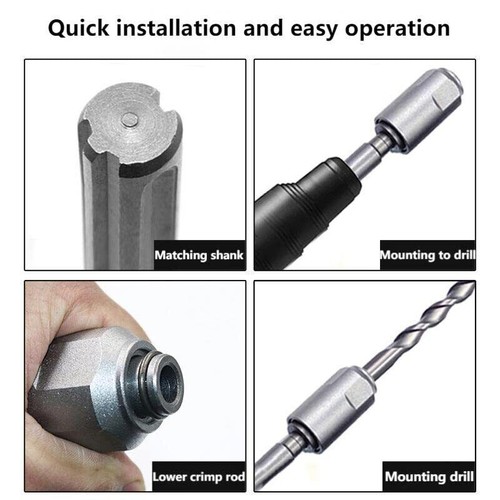 Quick installation and easy operation

Matching shank

Mounting to drill

Lower crimp rod

Mounting drill