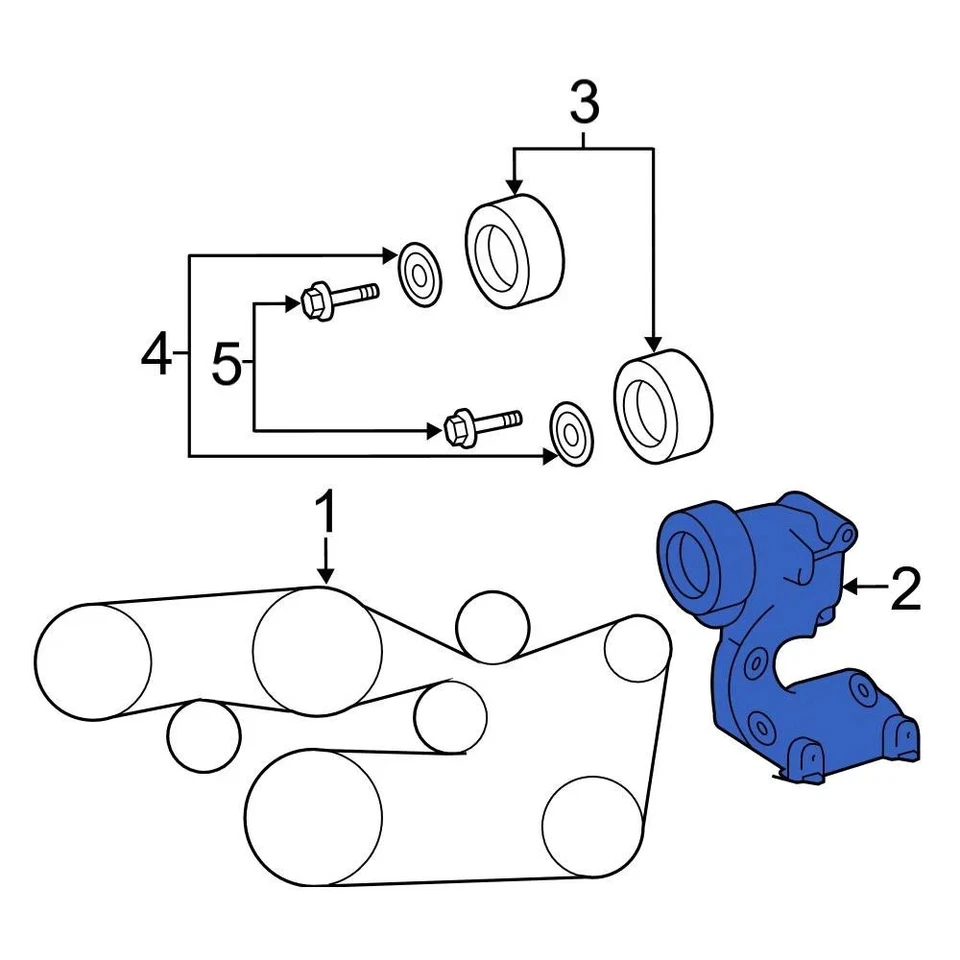 3
4
5
1
2